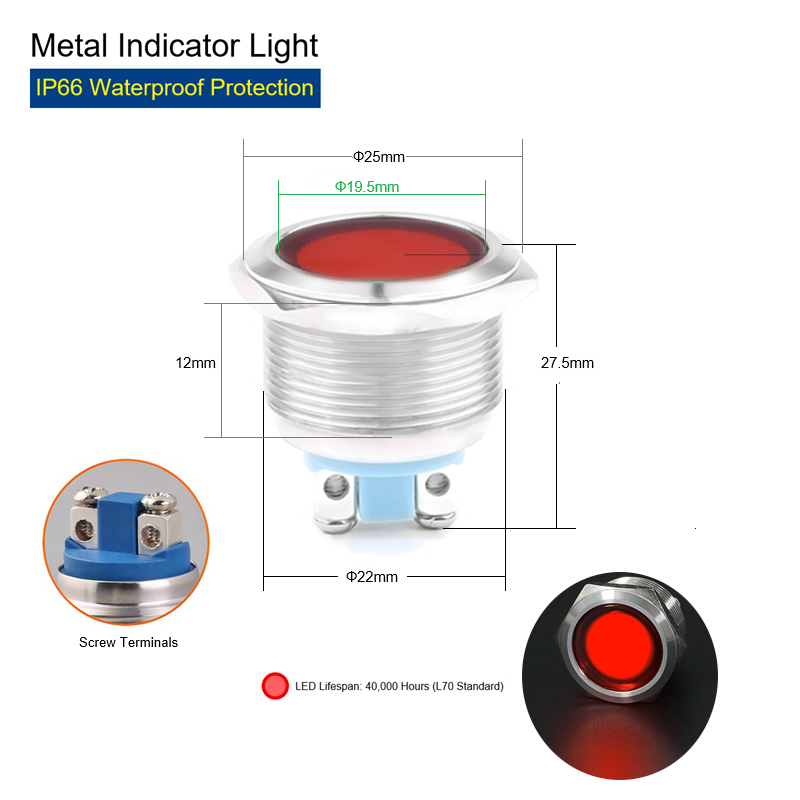 Metal Indicator Light

IP66 Waterproof Protection

Φ25mm

Φ19.5mm

12mm

27.5mm

Φ22mm

Screw Terminals

LED Lifespan: 40,000 Hours (L70 Standard)