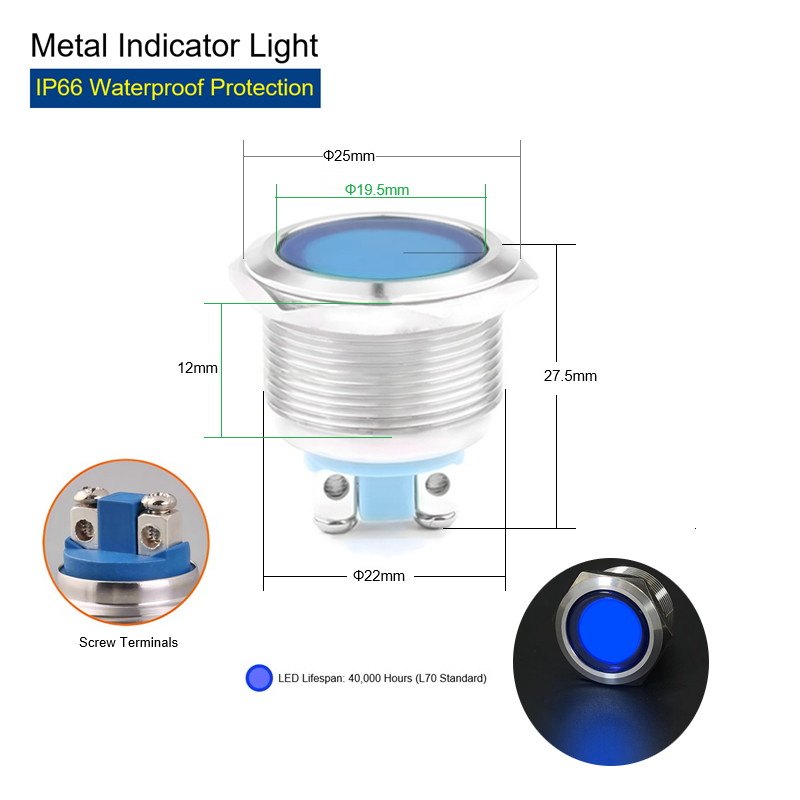 Metal Indicator Light

IP66 Waterproof Protection

Φ25mm

Φ19.5mm

12mm

27.5mm

Φ22mm

Screw Terminals

LED Lifespan: 40,000 Hours (L70 Standard)