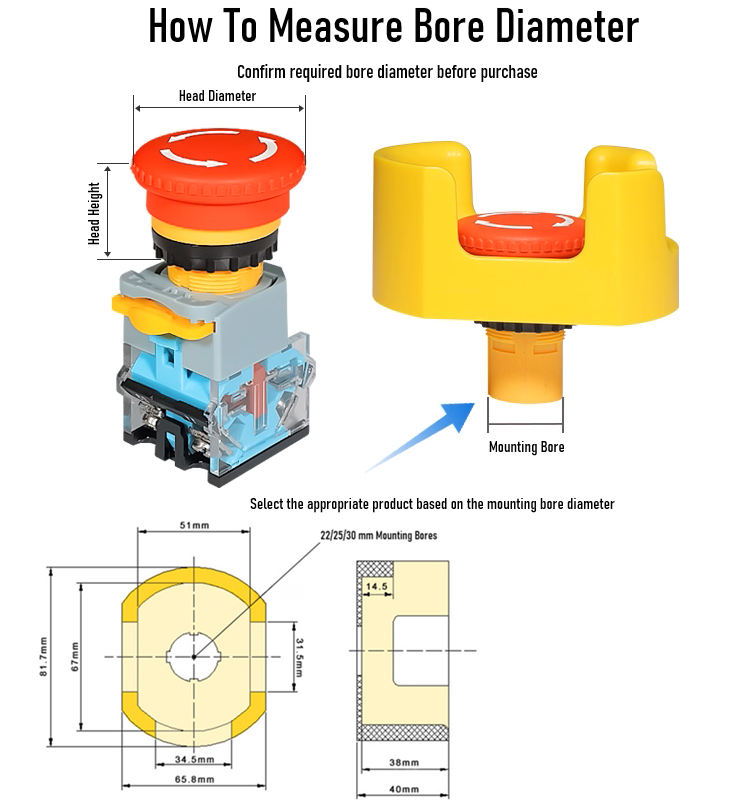 How To Measure Bore Diameter

Confirm required bore diameter before purchase

Head Diameter

Head Height

Mounting Bore

Select the appropriate product based on the mounting bore diameter

51mm

22/25/30 mm Mounting Bores

81.7mm

67mm

31.5mm

34.5mm

65.8mm

14.5

38mm

40mm