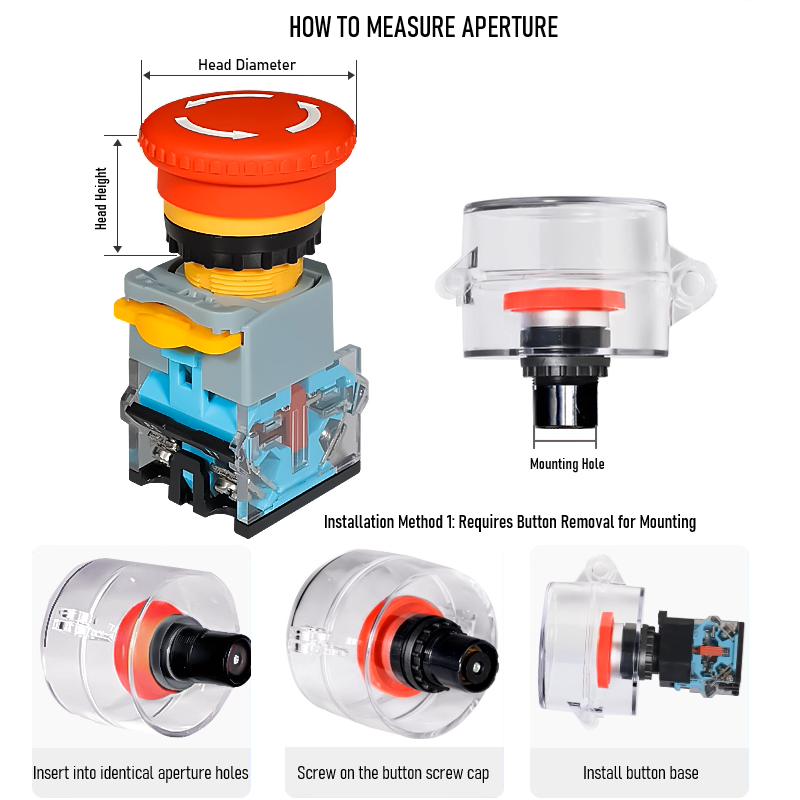 HOW TO MEASURE APERTURE

Head Diameter

Head Height

Mounting Hole

Installation Method 1: Requires Button Removal for Mounting

Insert into identical aperture holes

Screw on the button screw cap

Install button base