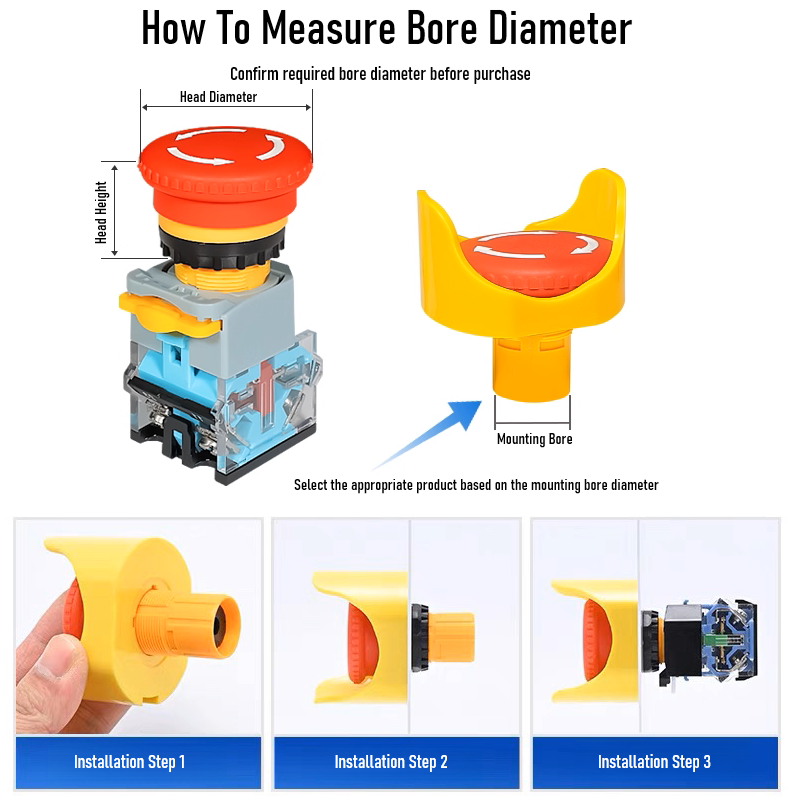 How To Measure Bore Diameter

Confirm required bore diameter before purchase

Head Diameter

Head Height

Mounting Bore

Select the appropriate product based on the mounting bore diameter

Installation Step 1

Installation Step 2

Installation Step 3