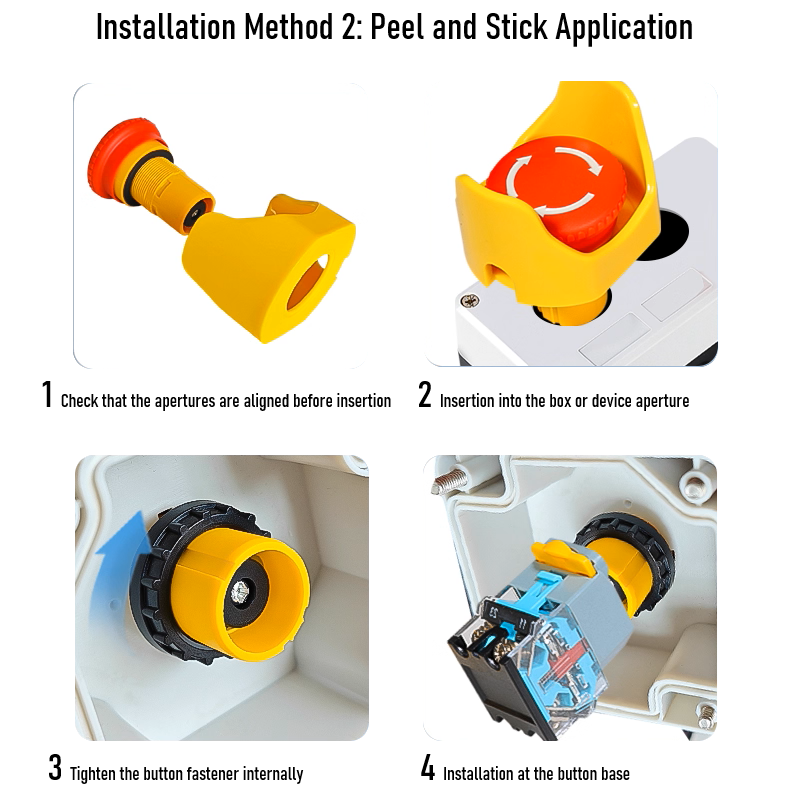 Installation Method 2: Peel and Stick Application

1 Check that the apertures are aligned before insertion

2 Insertion into the box or device aperture

3 Tighten the button fastener internally

4 Installation at the button base