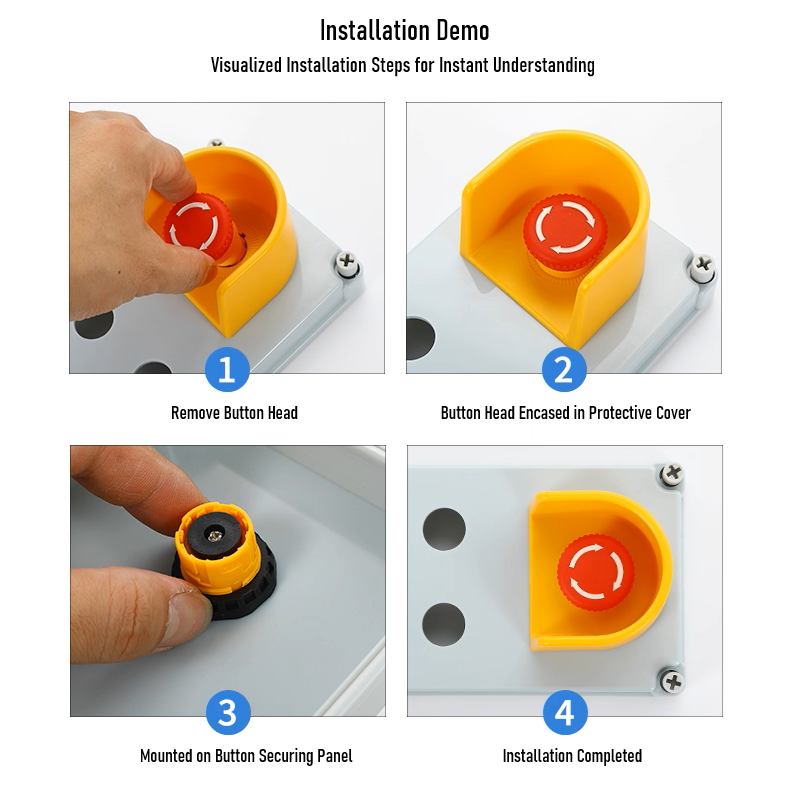 Installation Demo

Visualized Installation Steps for Instant Understanding

1

Remove Button Head

2

Button Head Encased in Protective Cover

3

Mounted on Button Securing Panel

4

Installation Completed