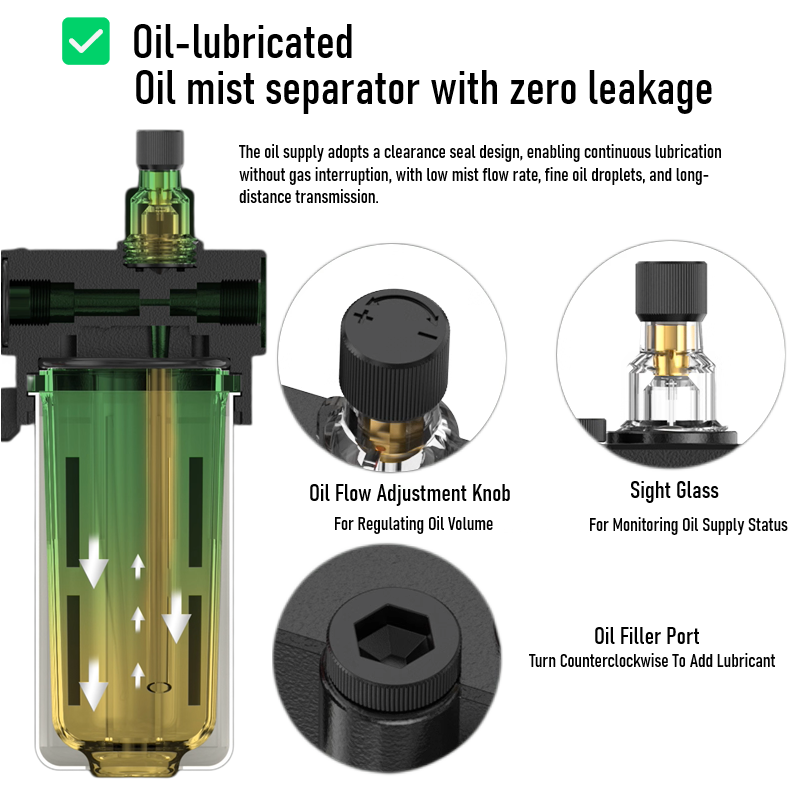 Oil-lubricated
Oil mist separator with zero leakage

The oil supply adopts a clearance seal design, enabling continuous lubrication without gas interruption, with low mist flow rate, fine oil droplets, and long-distance transmission.

+ -

Oil Flow Adjustment Knob
For Regulating Oil Volume

Sight Glass
For Monitoring Oil Supply Status

Oil Filler Port
Turn Counterclockwise To Add Lubricant