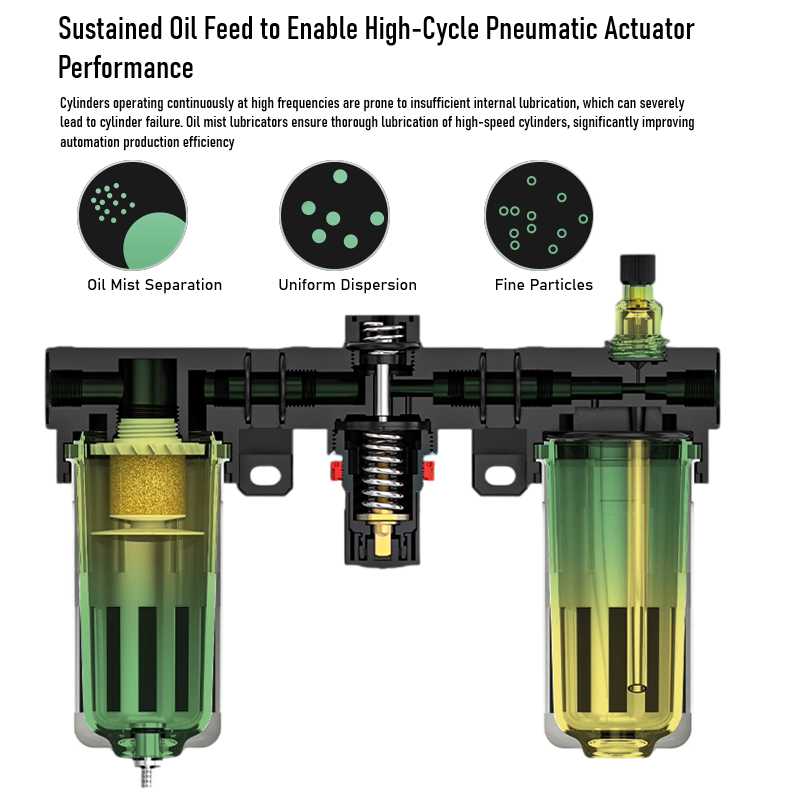 Sustained Oil Feed to Enable High-Cycle Pneumatic Actuator Performance

Cylinders operating continuously at high frequencies are prone to insufficient internal lubrication, which can severely lead to cylinder failure. Oil mist lubricators ensure thorough lubrication of high-speed cylinders, significantly improving automation production efficiency

Oil Mist Separation

Uniform Dispersion

Fine Particles