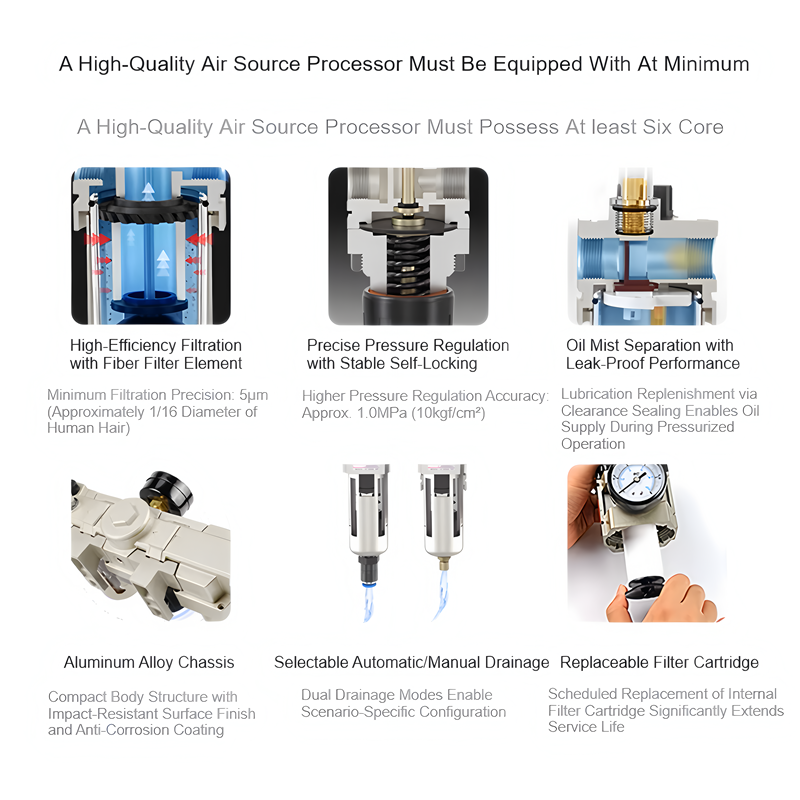 A High-Quality Air Source Processor Must Be Equipped With At Minimum

A High-Quality Air Source Processor Must Possess At least Six Core

High-Efficiency Filtration with Fiber Filter Element

Minimum Filtration Precision: 5μm (Approximately 1/16 Diameter of Human Hair)

Precise Pressure Regulation with Stable Self-Locking

Higher Pressure Regulation Accuracy: Approx. 1.0MPa (10kgf/cm²)

Oil Mist Separation with Leak-Proof Performance

Lubrication Replenishment via Clearance Sealing Enables Oil Supply During Pressurized Operation

Aluminum Alloy Chassis

Compact Body Structure with Impact-Resistant Surface Finish and Anti-Corrosion Coating

Selectable Automatic/Manual Drainage

Dual Drainage Modes Enable Scenario-Specific Configuration

Replaceable Filter Cartridge

Scheduled Replacement of Internal Filter Cartridge Significantly Extends Service Life