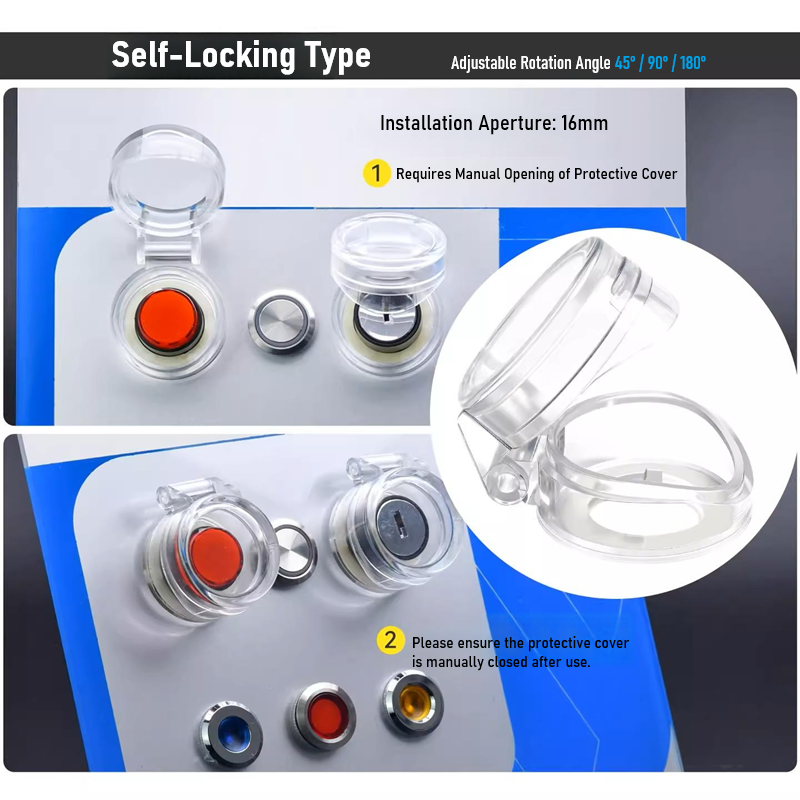 Self-Locking Type

Adjustable Rotation Angle 45° / 90° / 180°

Installation Aperture: 16mm

1 Requires Manual Opening of Protective Cover

2 Please ensure the protective cover is manually closed after use.