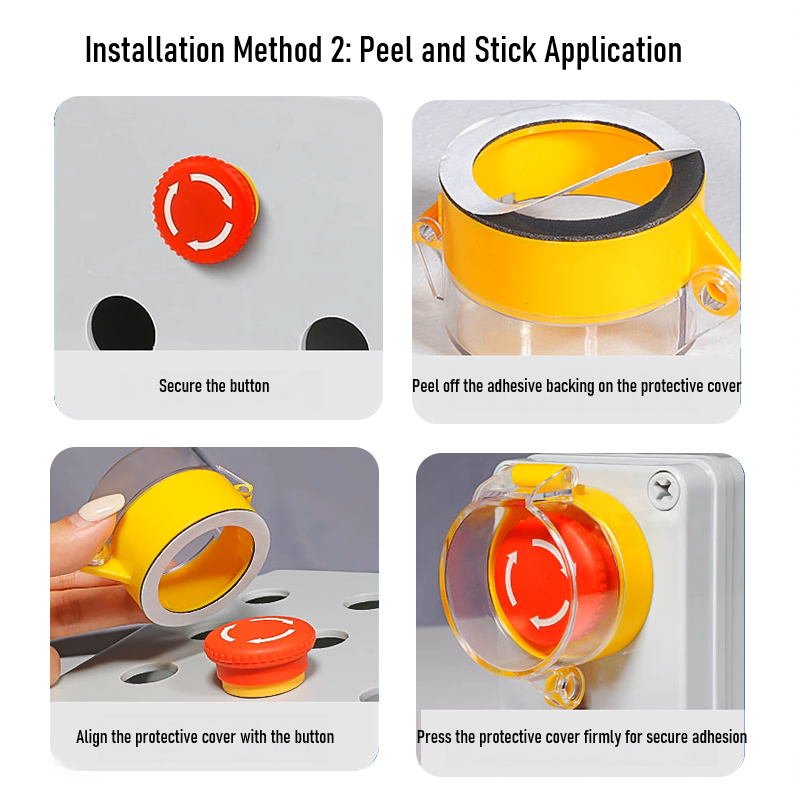 Installation Method 2: Peel and Stick Application

Secure the button

Peel off the adhesive backing on the protective cover

Align the protective cover with the button

Press the protective cover firmly for secure adhesion