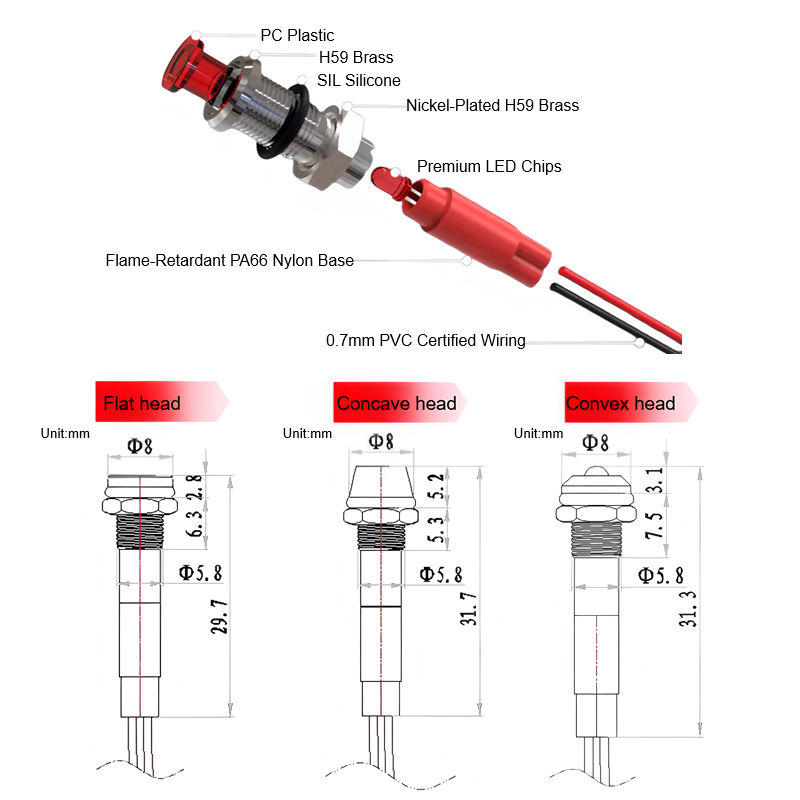 PC Plastic
H59 Brass
SIL Silicone
Nickel-Plated H59 Brass
Premium LED Chips
Flame-Retardant PA66 Nylon Base
0.7mm PVC Certified Wiring

Flat head
Unit:mm
Φ8
2.8
6.3
Φ5.8
29.7

Concave head
Unit:mm
Φ8
5.2
5.3
Φ5.8
31.7

Convex head
Unit:mm
Φ8
3.1
7.5
Φ5.8
31.3