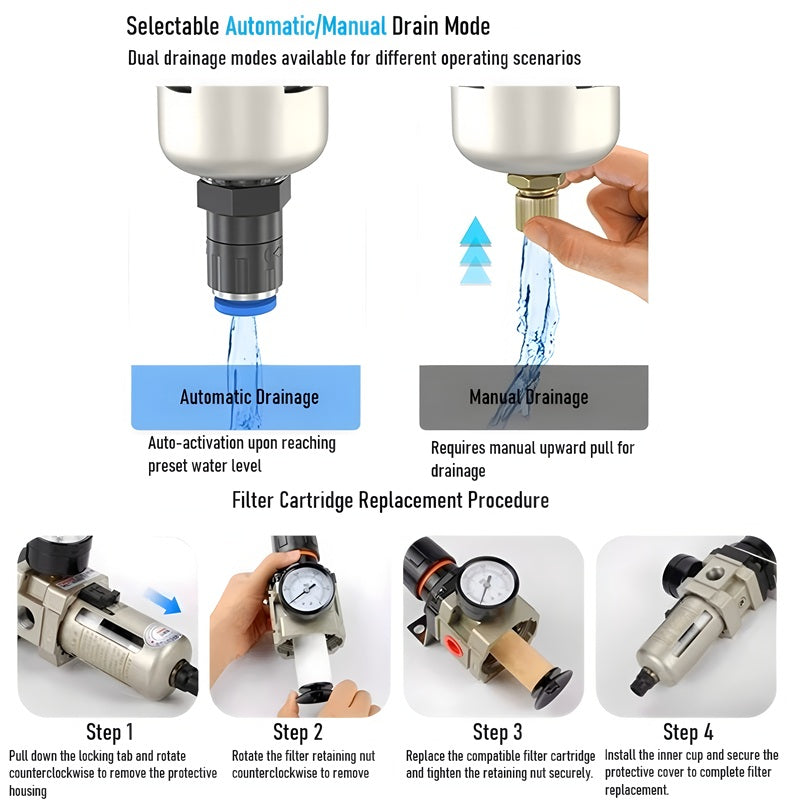 Selectable Automatic/Manual Drain Mode
Dual drainage modes available for different operating scenarios

Automatic Drainage
Auto-activation upon reaching preset water level

Manual Drainage
Requires manual upward pull for drainage

Filter Cartridge Replacement Procedure

Step 1
Pull down the locking tab and rotate counterclockwise to remove the protective housing

Step 2
Rotate the filter retaining nut counterclockwise to remove

Step 3
Replace the compatible filter cartridge and tighten the retaining nut securely.

Step 4
Install the inner cup and secure the protective cover to complete filter replacement.