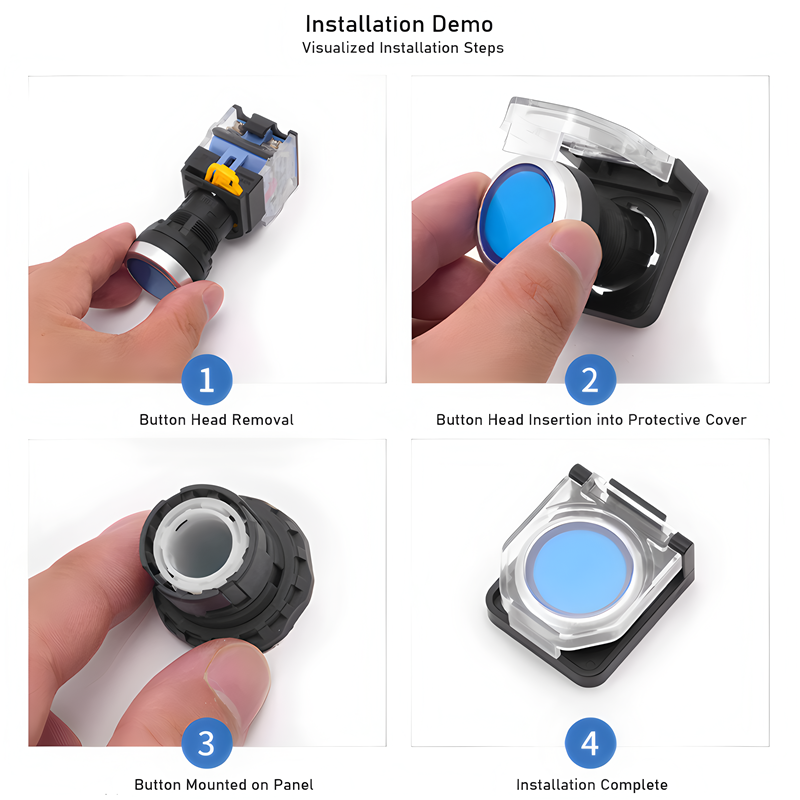 Installation Demo
Visualized Installation Steps

1
Button Head Removal

2
Button Head Insertion into Protective Cover

3
Button Mounted on Panel

4
Installation Complete