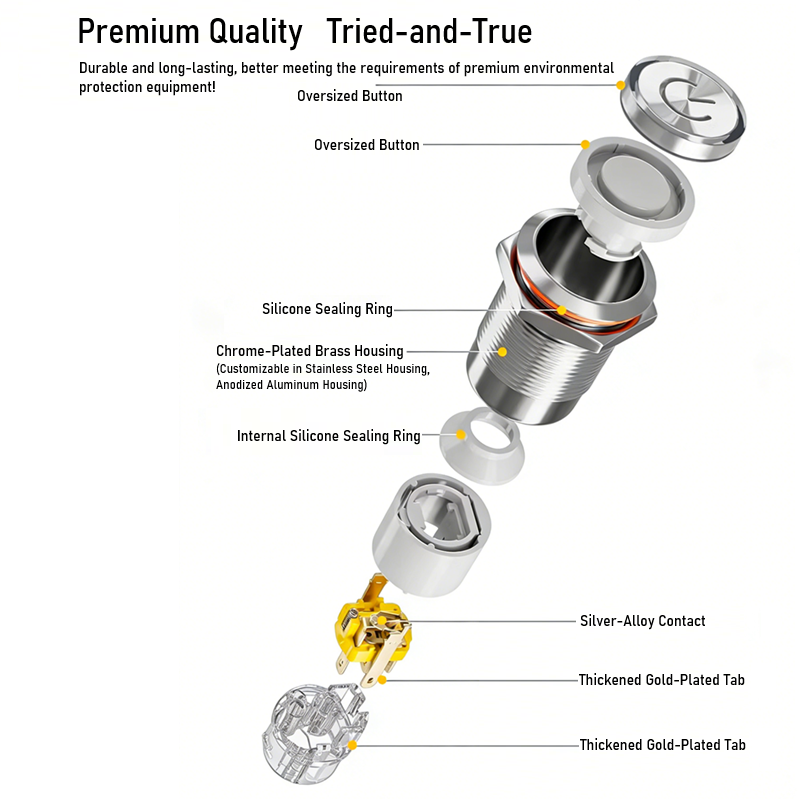 Premium Quality Tried-and-True

Durable and long-lasting, better meeting the requirements of premium environmental protection equipment!

Oversized Button

Oversized Button

Silicone Sealing Ring

Chrome-Plated Brass Housing
(Customizable in Stainless Steel Housing, Anodized Aluminum Housing)

Internal Silicone Sealing Ring

Silver-Alloy Contact

Thickened Gold-Plated Tab

Thickened Gold-Plated Tab