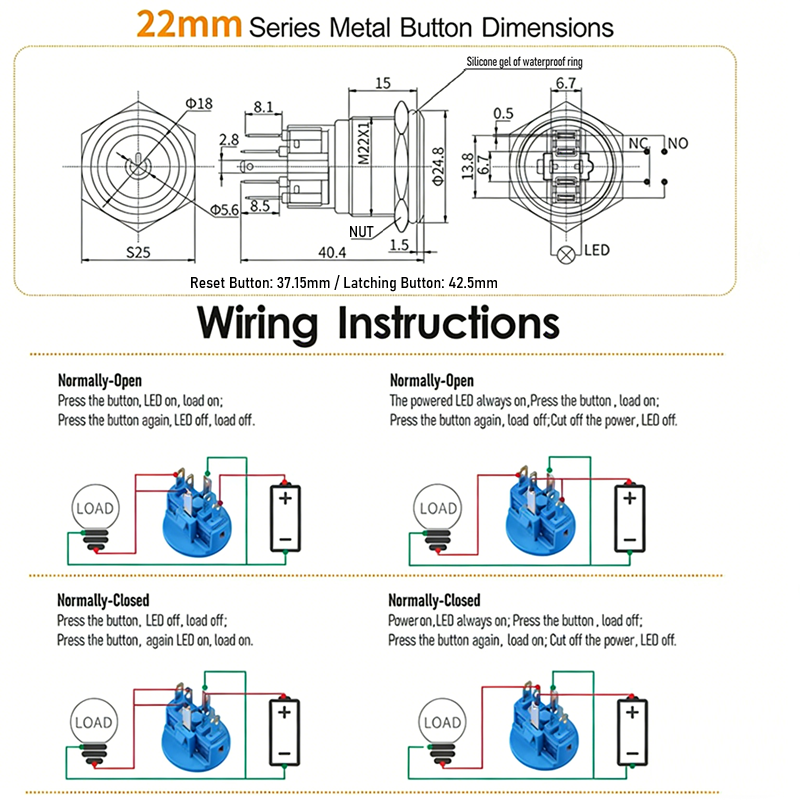 22mm Series Metal Button Dimensions

Silicone gel of waterproof ring

Φ18
8.1
15
6.7
0.5
2.8
M22X1
Φ24.8
13.8
6.7
NC
NO
Φ5.6
8.5
NUT
S25
40.4
1.5
LED

Reset Button: 37.15mm / Latching Button: 42.5mm

Wiring Instructions

Normally-Open
Press the button, LED on, load on;
Press the button again, LED off, load off.

LOAD
+
−

Normally-Open
The powered LED always on,Press the button , load on;
Press the button again, load off;Cut off the power, LED off.

LOAD
+
−

Normally-Closed
Press the button, LED off, load off;
Press the button, again LED on, load on.

LOAD
+
−

Normally-Closed
Power on,LED always on; Press the button , load off;
Press the button again, load on; Cut off the power, LED off.

LOAD
+
−