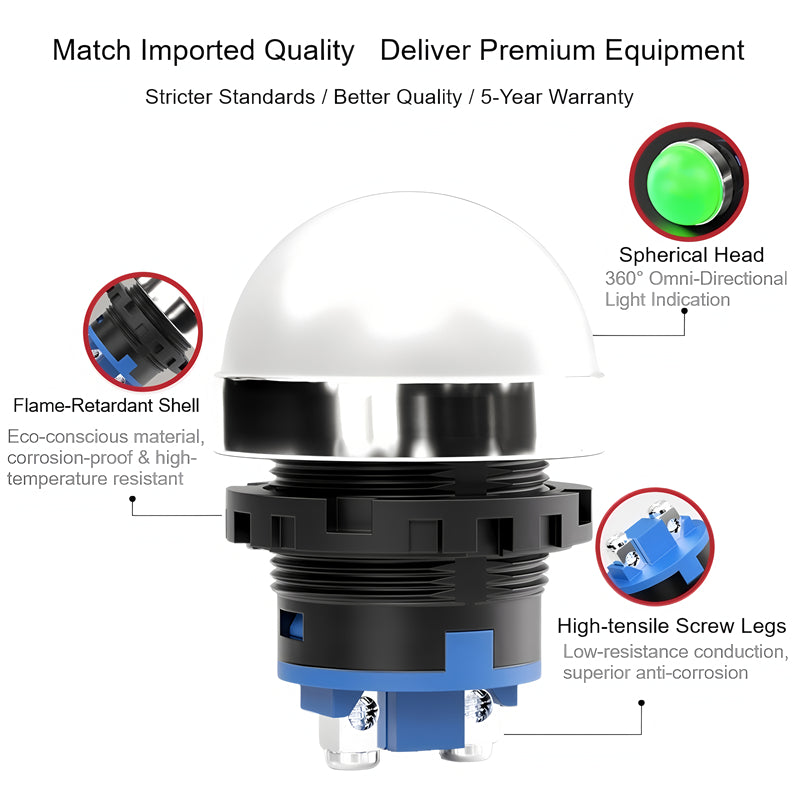 Match Imported Quality   Deliver Premium Equipment

Stricter Standards / Better Quality / 5-Year Warranty

Spherical Head
360° Omni-Directional Light Indication

Flame-Retardant Shell
Eco-conscious material, corrosion-proof & high-temperature resistant

High-tensile Screw Legs
Low-resistance conduction, superior anti-corrosion