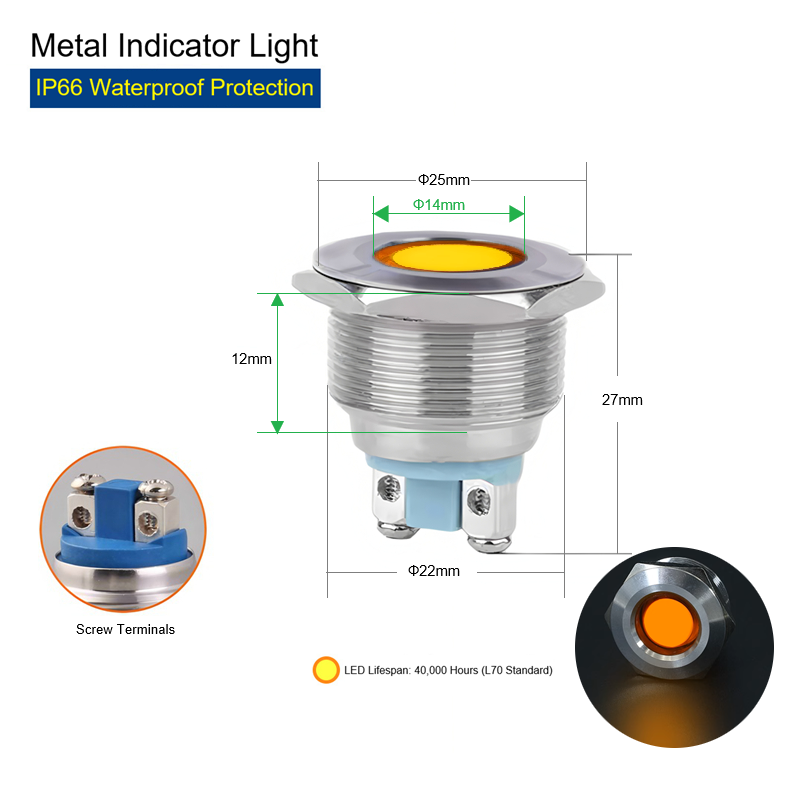 Metal Indicator Light

IP66 Waterproof Protection

Φ25mm

Φ14mm

12mm

27mm

Φ22mm

Screw Terminals

LED Lifespan: 40,000 Hours (L70 Standard)