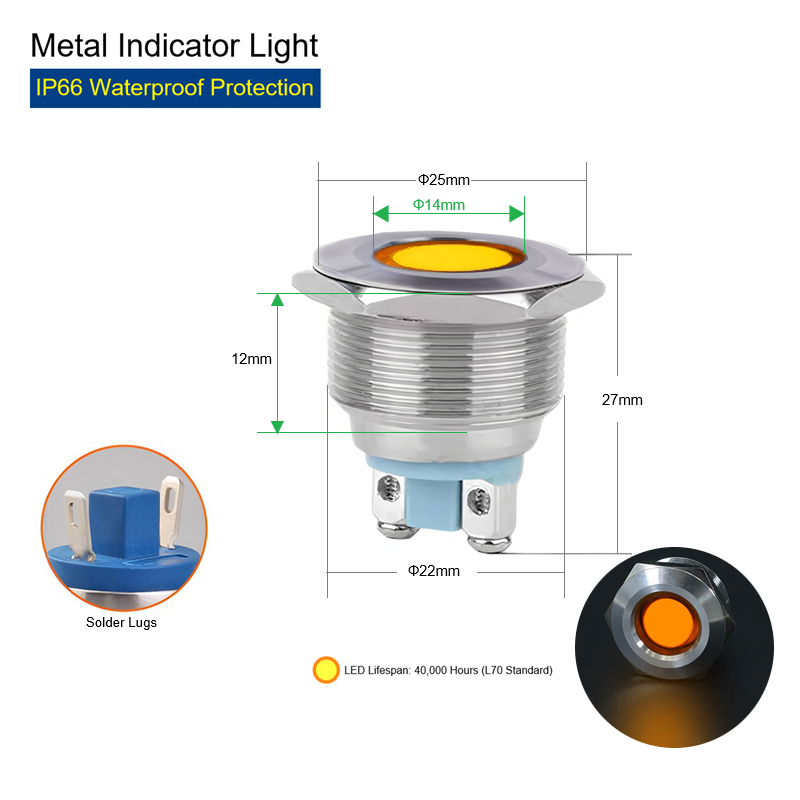 Metal Indicator Light

IP66 Waterproof Protection

Φ25mm

Φ14mm

12mm

27mm

Φ22mm

Solder Lugs

LED Lifespan: 40,000 Hours (L70 Standard)