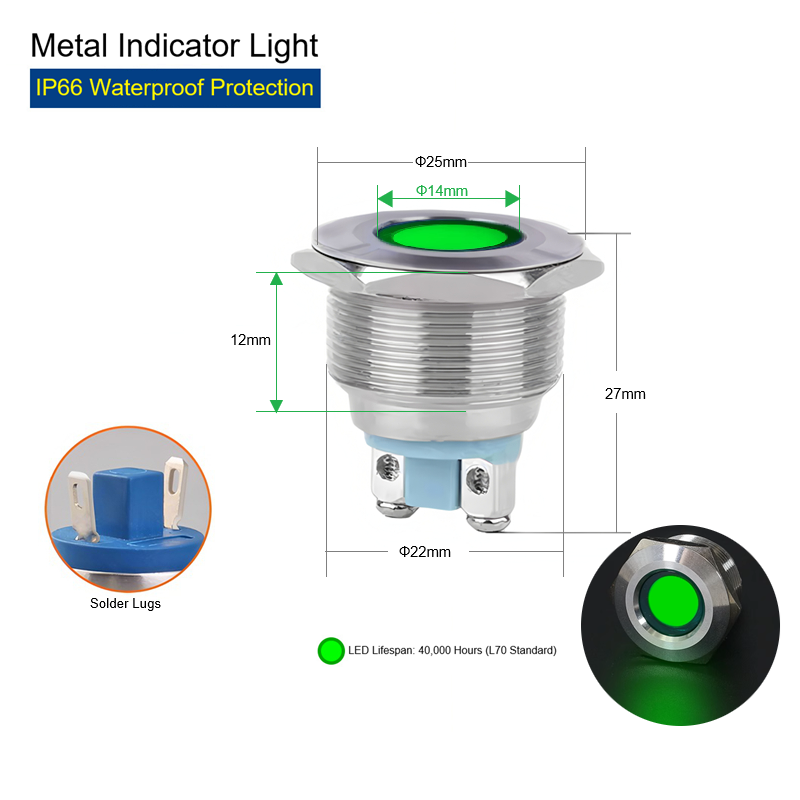 Metal Indicator Light

IP66 Waterproof Protection

Φ25mm

Φ14mm

12mm

27mm

Φ22mm

Solder Lugs

LED Lifespan: 40,000 Hours (L70 Standard)