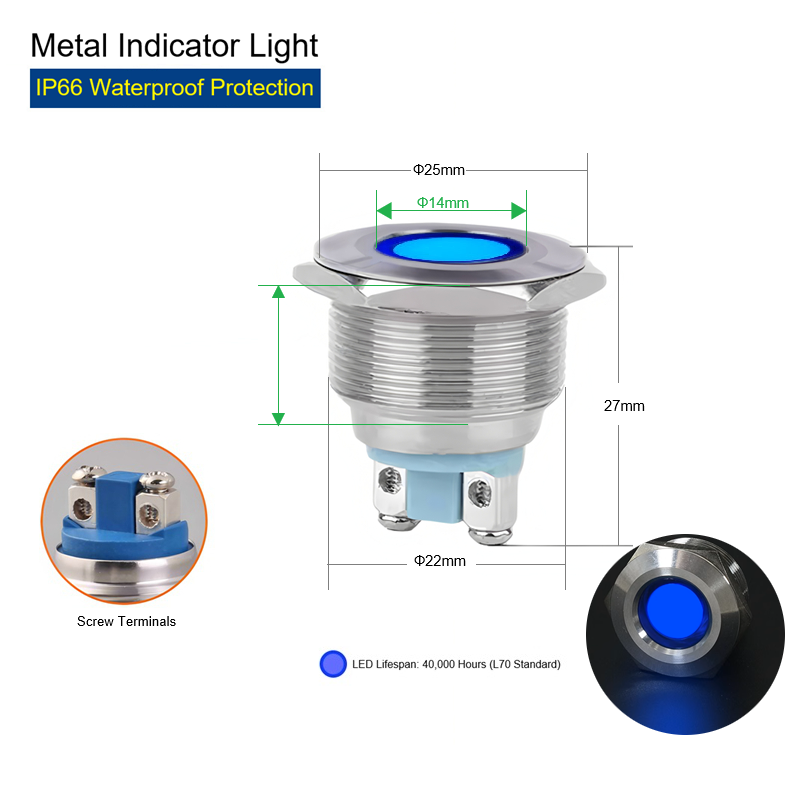 Metal Indicator Light

IP66 Waterproof Protection

Φ25mm

Φ14mm

27mm

Φ22mm

Screw Terminals

LED Lifespan: 40,000 Hours (L70 Standard)