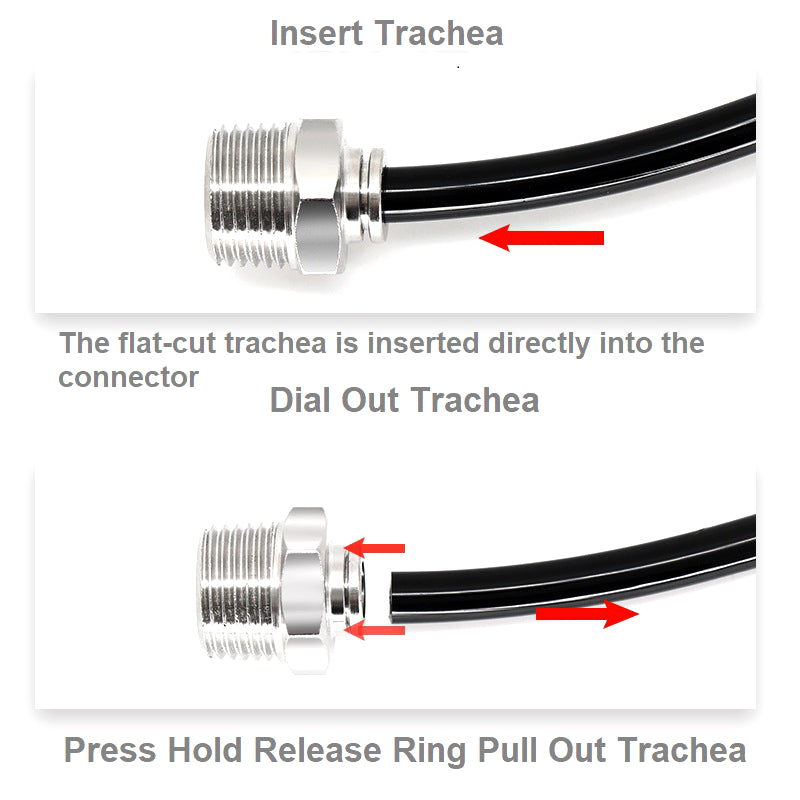 Insert Trachea

The flat-cut trachea is inserted directly into the connector

Dial Out Trachea

Press Hold Release Ring Pull Out Trachea