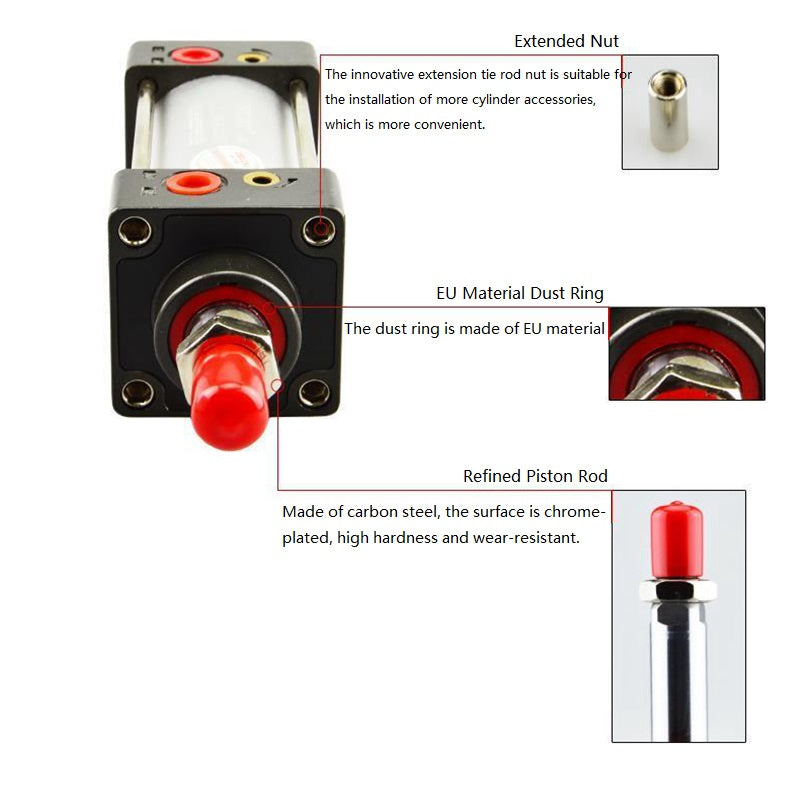 Extended Nut

The innovative extension tie rod nut is suitable for the installation of more cylinder accessories, which is more convenient.

EU Material Dust Ring

The dust ring is made of EU material

Refined Piston Rod

Made of carbon steel, the surface is chrome-plated, high hardness and wear-resistant.