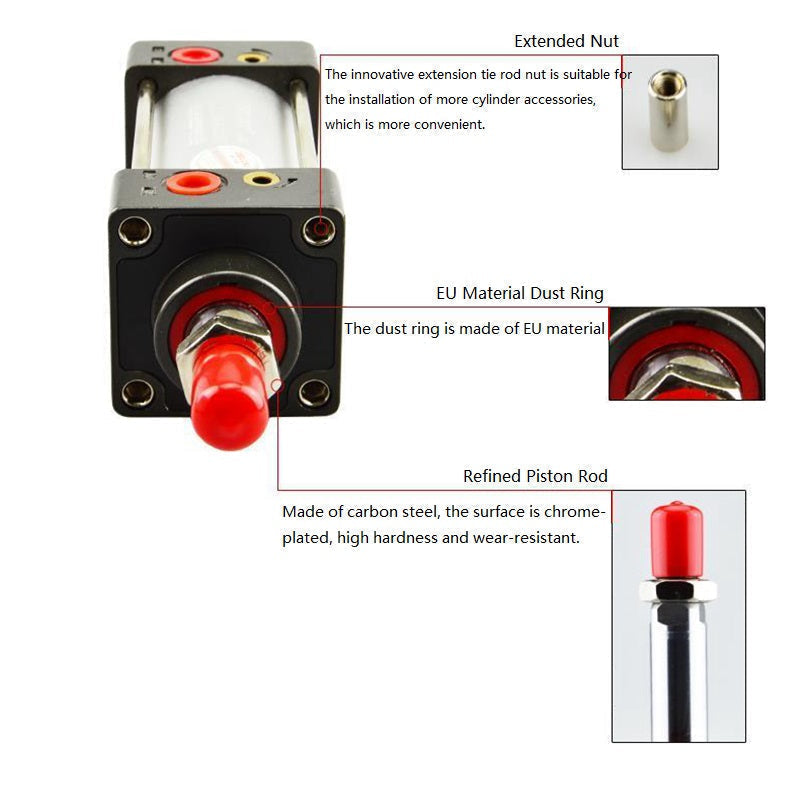 Extended Nut

The innovative extension tie rod nut is suitable for the installation of more cylinder accessories, which is more convenient.

EU Material Dust Ring

The dust ring is made of EU material

Refined Piston Rod

Made of carbon steel, the surface is chrome-plated, high hardness and wear-resistant.