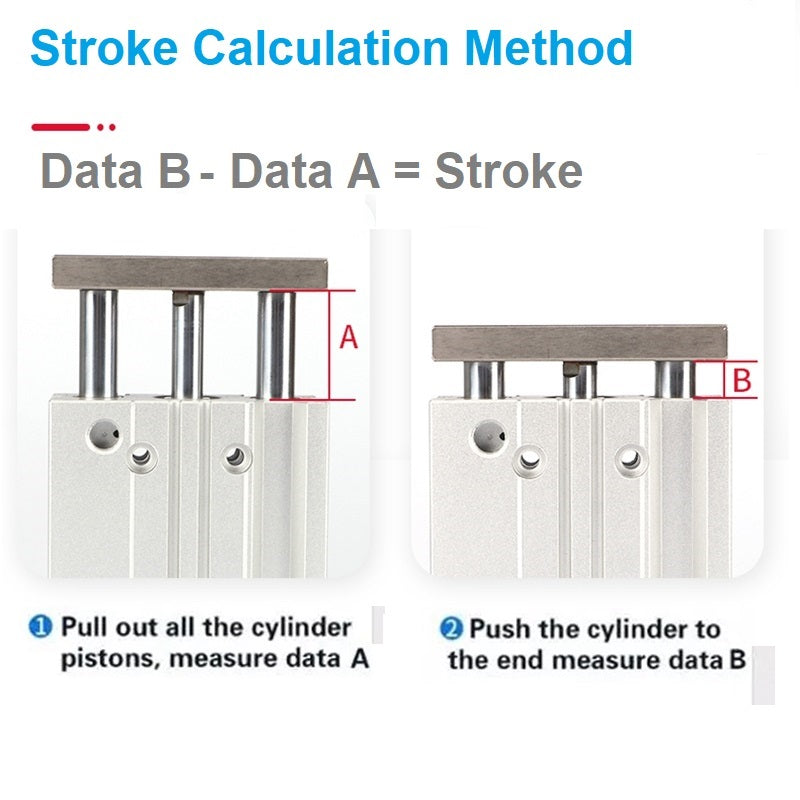 Stroke Calculation Method

Data B - Data A = Stroke

A

B

❶ Pull out all the cylinder pistons, measure data A

❷ Push the cylinder to the end measure data B