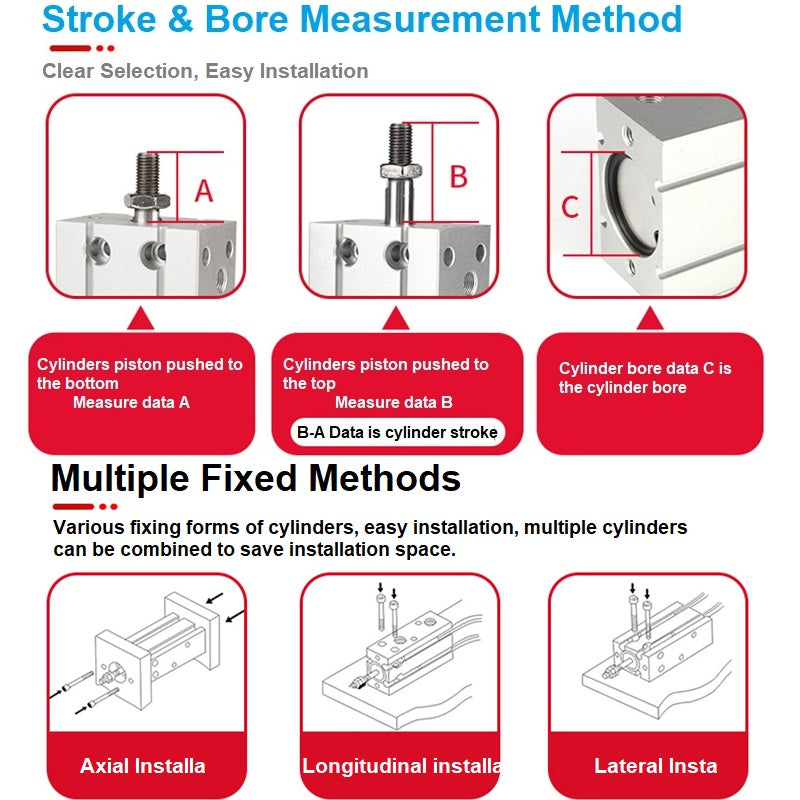 Stroke & Bore Measurement Method

Clear Selection, Easy Installation

A

B

C

Cylinders piston pushed to the bottom
Measure data A

Cylinders piston pushed to the top
Measure data B
B-A Data is cylinder stroke

Cylinder bore data C is the cylinder bore

Multiple Fixed Methods

Various fixing forms of cylinders, easy installation, multiple cylinders can be combined to save installation space.

Axial Installa

Longitudinal installa

Lateral Insta