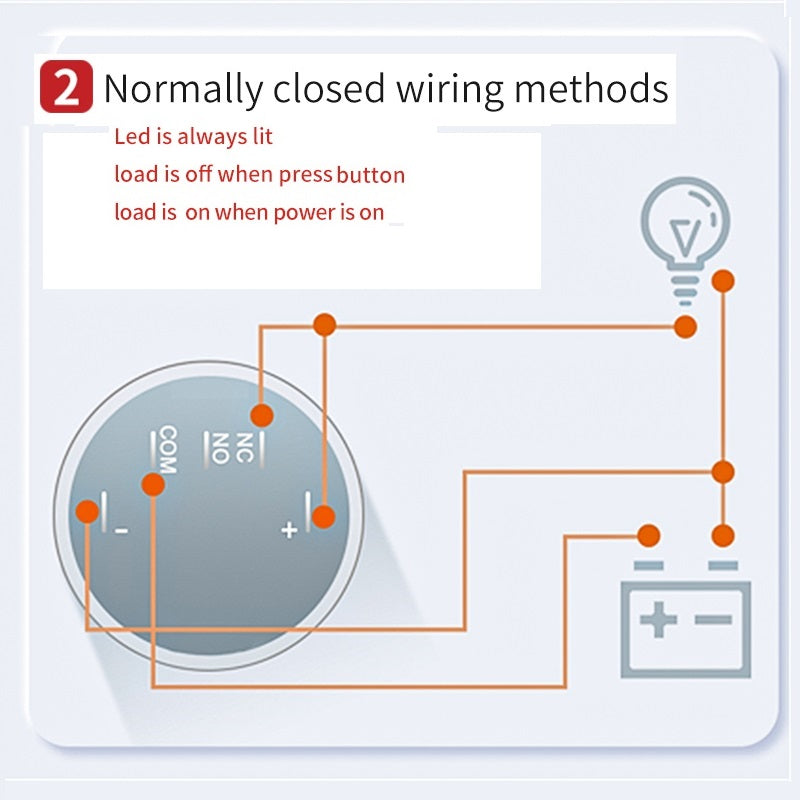 2 Normally closed wiring methods

Led is always lit
load is off when press button
load is on when power is on

COM
NO
NC
-
+
+ -