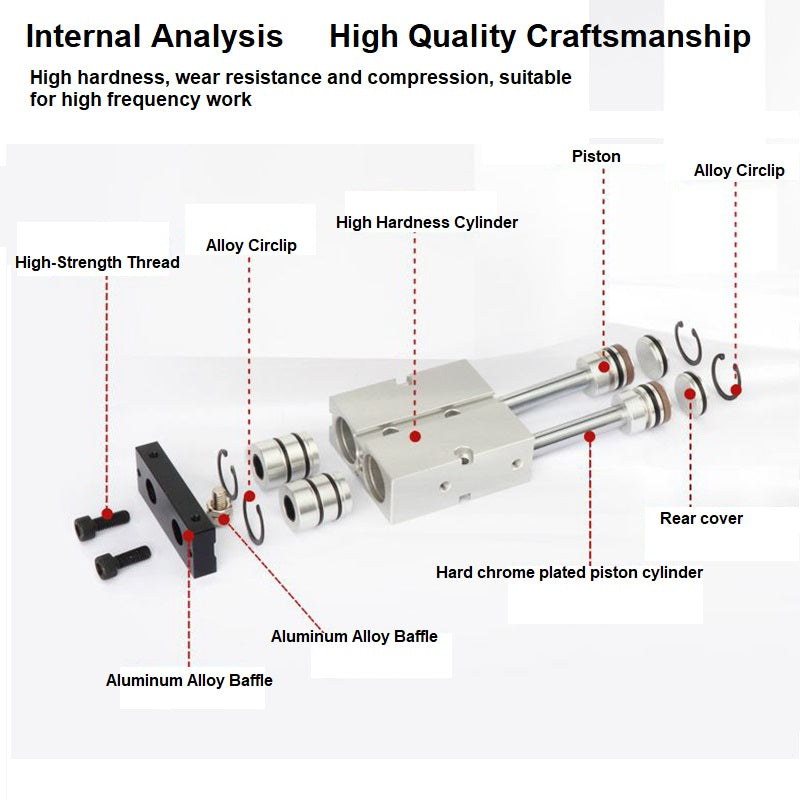 Internal Analysis     High Quality Craftsmanship

High hardness, wear resistance and compression, suitable for high frequency work

Piston

Alloy Circlip

High Hardness Cylinder

Alloy Circlip

High-Strength Thread

Rear cover

Hard chrome plated piston cylinder

Aluminum Alloy Baffle

Aluminum Alloy Baffle