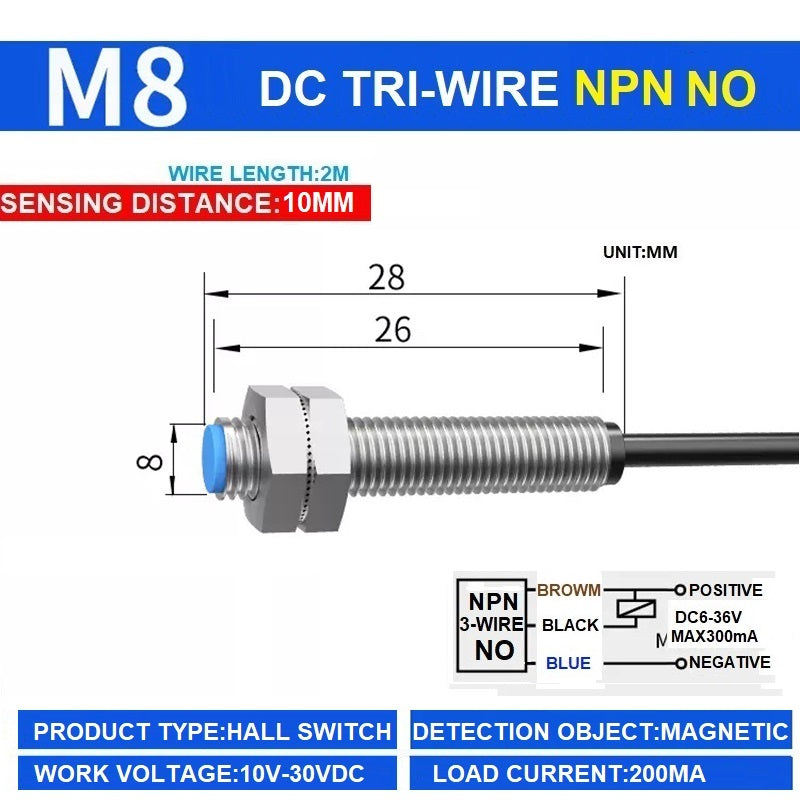 M8 DC TRI-WIRE NPN NO

WIRE LENGTH:2M

SENSING DISTANCE:10MM

UNIT:MM

28

26

8

NPN 3-WIRE NO

BROWM

BLACK

BLUE

POSITIVE

DC6-36V MAX300mA

NEGATIVE

PRODUCT TYPE:HALL SWITCH

DETECTION OBJECT:MAGNETIC

WORK VOLTAGE:10V-30VDC

LOAD CURRENT:200MA