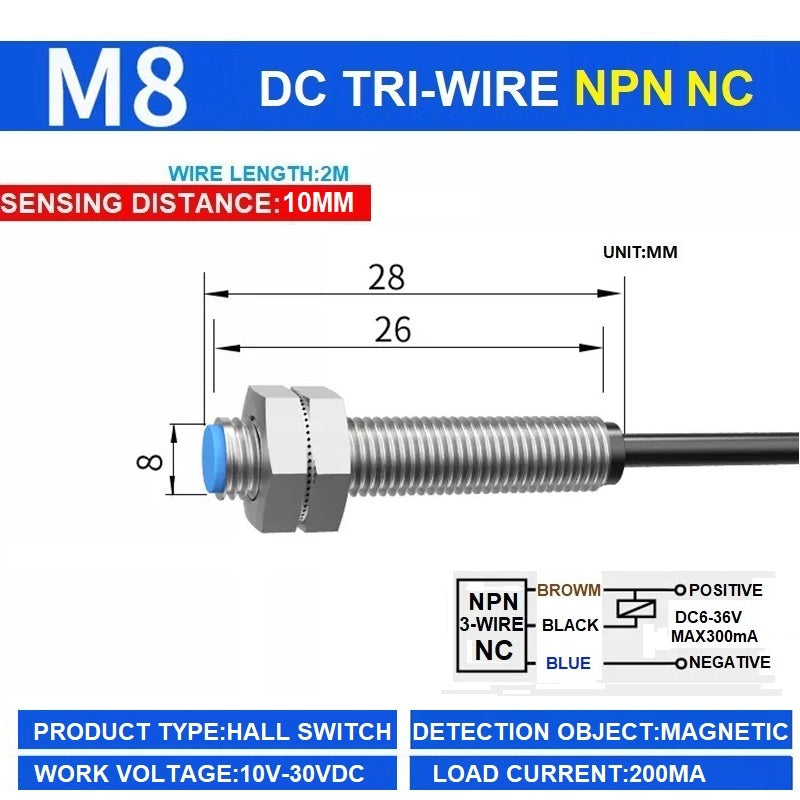 M8 DC TRI-WIRE NPN NC

WIRE LENGTH:2M
SENSING DISTANCE:10MM

UNIT:MM

28

26

8

NPN
3-WIRE
NC

BROWM
BLACK
BLUE

POSITIVE
DC6-36V
MAX300mA
NEGATIVE

PRODUCT TYPE:HALL SWITCH
DETECTION OBJECT:MAGNETIC
WORK VOLTAGE:10V-30VDC
LOAD CURRENT:200MA