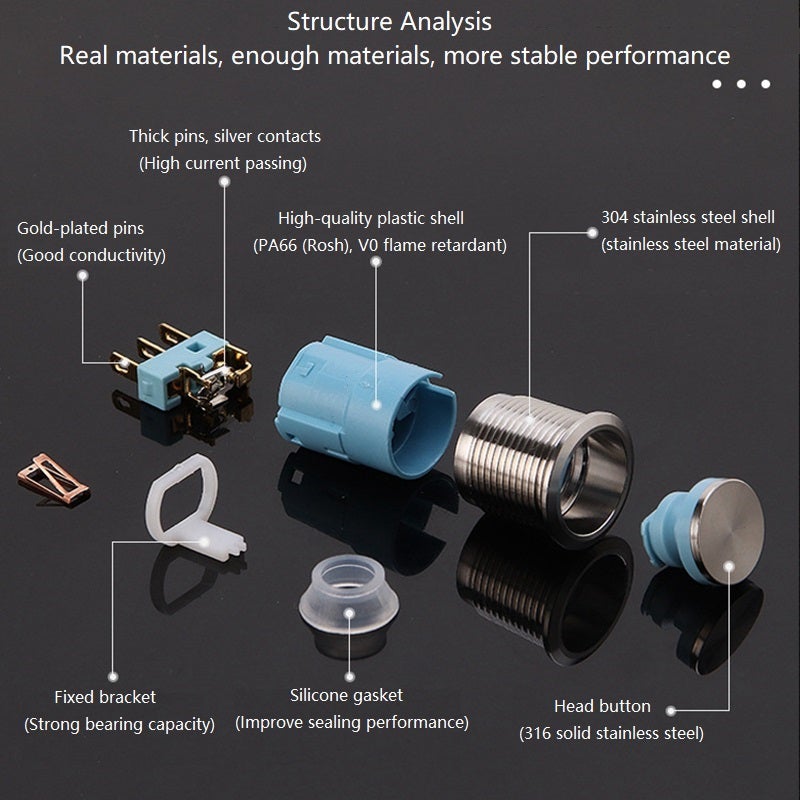 Structure Analysis
Real materials, enough materials, more stable performance

Thick pins, silver contacts
(High current passing)

Gold-plated pins
(Good conductivity)

High-quality plastic shell
(PA66 (Rosh), V0 flame retardant)

304 stainless steel shell
(stainless steel material)

Fixed bracket
(Strong bearing capacity)

Silicone gasket
(Improve sealing performance)

Head button
(316 solid stainless steel)