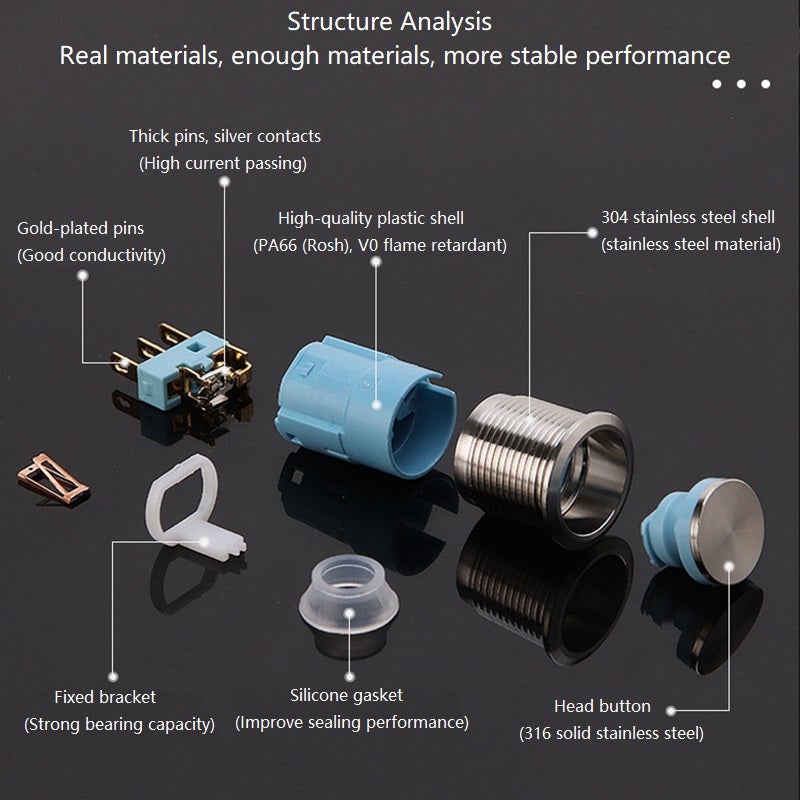 Structure Analysis
Real materials, enough materials, more stable performance

Thick pins, silver contacts
(High current passing)

Gold-plated pins
(Good conductivity)

High-quality plastic shell
(PA66 (Rosh), V0 flame retardant)

304 stainless steel shell
(stainless steel material)

Fixed bracket
(Strong bearing capacity)

Silicone gasket
(Improve sealing performance)

Head button
(316 solid stainless steel)