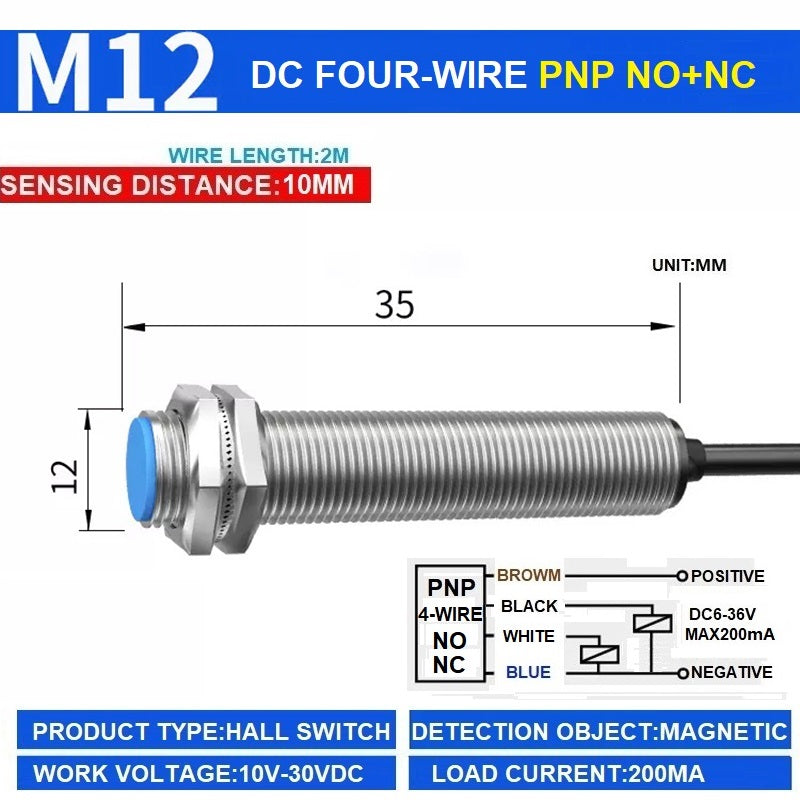 M12 DC FOUR-WIRE PNP NO+NC

WIRE LENGTH:2M

SENSING DISTANCE:10MM

UNIT:MM

35

12

PNP
4-WIRE
NO
NC

BROWM
BLACK
WHITE
BLUE

POSITIVE
DC6-36V
MAX200mA
NEGATIVE

PRODUCT TYPE:HALL SWITCH

DETECTION OBJECT:MAGNETIC

WORK VOLTAGE:10V-30VDC

LOAD CURRENT:200MA