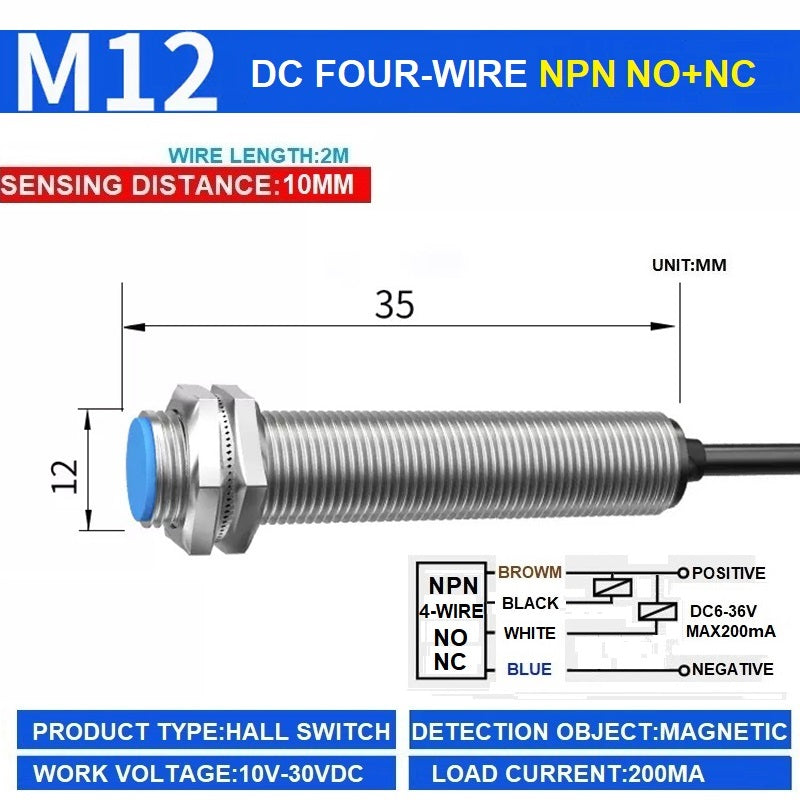 M12 DC FOUR-WIRE NPN NO+NC

WIRE LENGTH:2M

SENSING DISTANCE:10MM

UNIT:MM

35

12

NPN 4-WIRE NO NC

BROWM

BLACK

WHITE

BLUE

POSITIVE

DC6-36V MAX200mA

NEGATIVE

PRODUCT TYPE:HALL SWITCH

DETECTION OBJECT:MAGNETIC

WORK VOLTAGE:10V-30VDC

LOAD CURRENT:200MA