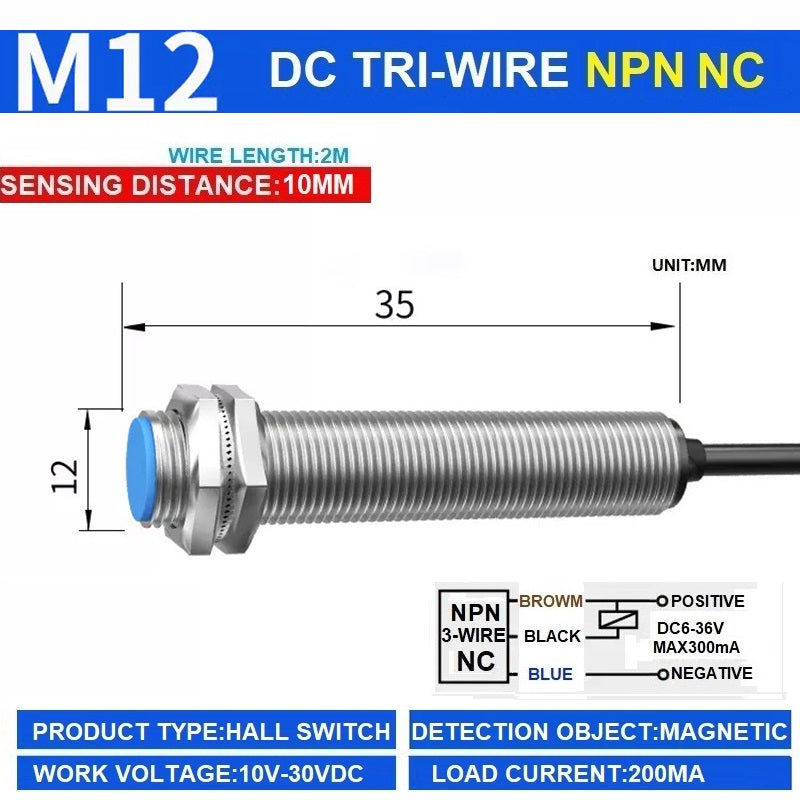 M12 DC TRI-WIRE NPN NC

WIRE LENGTH:2M

SENSING DISTANCE:10MM

UNIT:MM

35

12

NPN
3-WIRE
NC

BROWM

BLACK

BLUE

POSITIVE

DC6-36V
MAX300mA

NEGATIVE

PRODUCT TYPE:HALL SWITCH

DETECTION OBJECT:MAGNETIC

WORK VOLTAGE:10V-30VDC

LOAD CURRENT:200MA