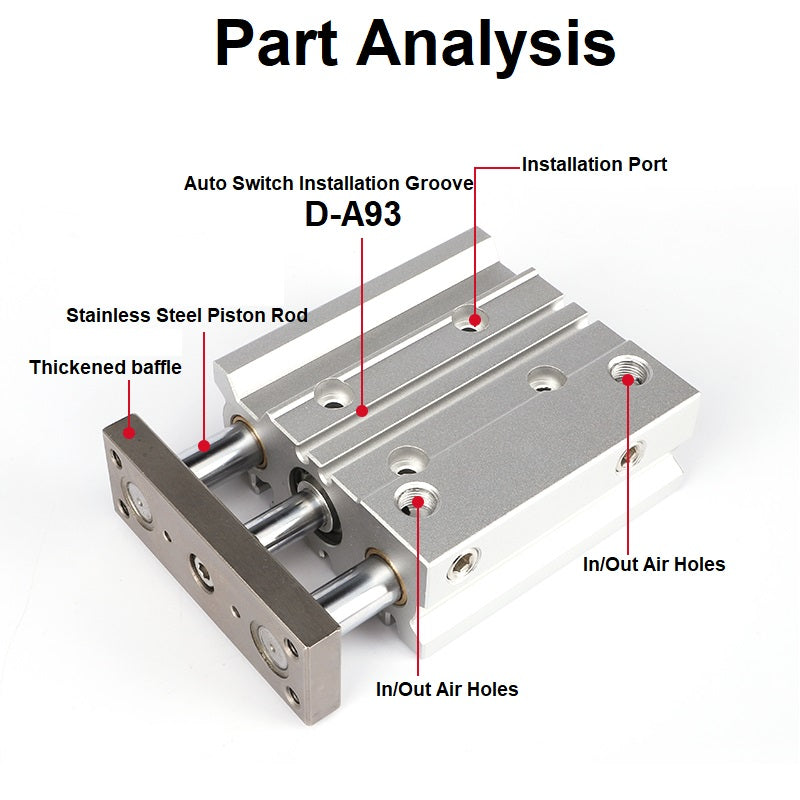 Part Analysis

Installation Port

Auto Switch Installation Groove
D-A93

Stainless Steel Piston Rod

Thickened baffle

In/Out Air Holes

In/Out Air Holes