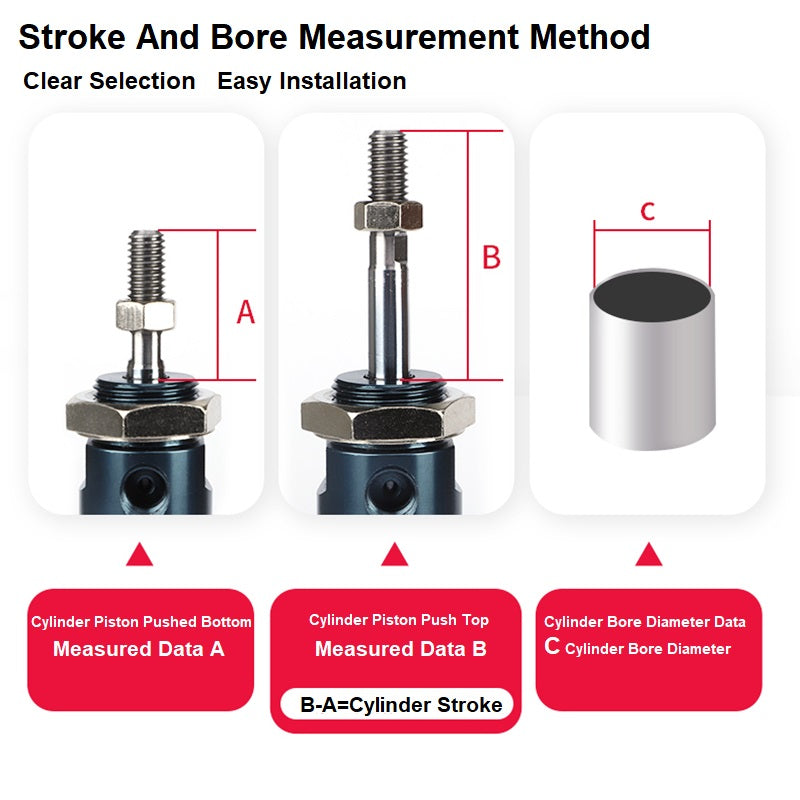 Stroke And Bore Measurement Method

Clear Selection   Easy Installation

A

B

C

Cylinder Piston Pushed Bottom
Measured Data A

Cylinder Piston Push Top
Measured Data B
B-A=Cylinder Stroke

Cylinder Bore Diameter Data
C Cylinder Bore Diameter