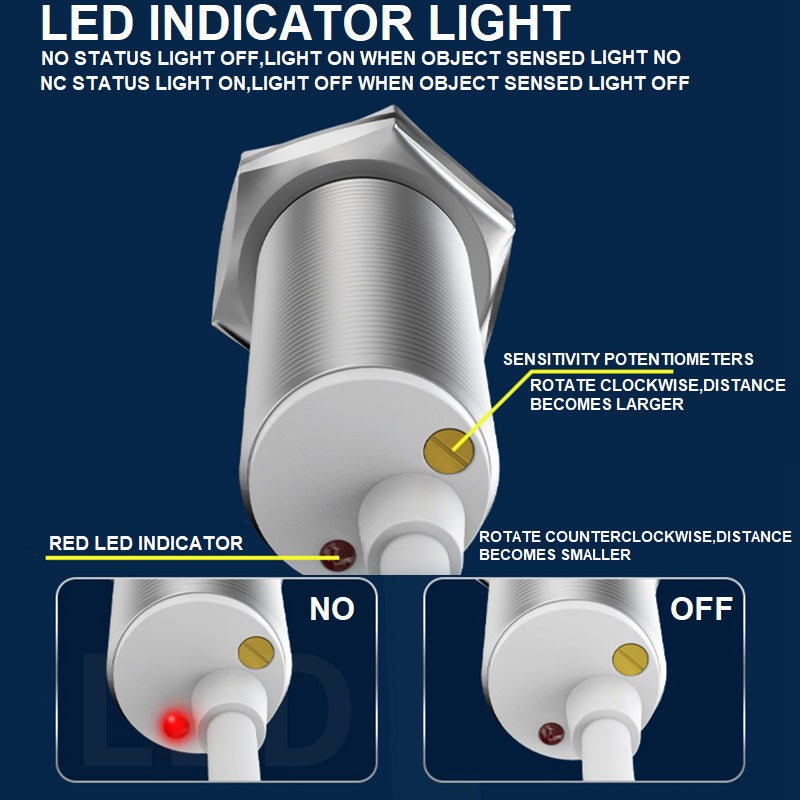 LED INDICATOR LIGHT

NO STATUS LIGHT OFF,LIGHT ON WHEN OBJECT SENSED LIGHT NO
NC STATUS LIGHT ON,LIGHT OFF WHEN OBJECT SENSED LIGHT OFF

SENSITIVITY POTENTIOMETERS

ROTATE CLOCKWISE,DISTANCE BECOMES LARGER

RED LED INDICATOR

ROTATE COUNTERCLOCKWISE,DISTANCE BECOMES SMALLER

NO

LED

OFF