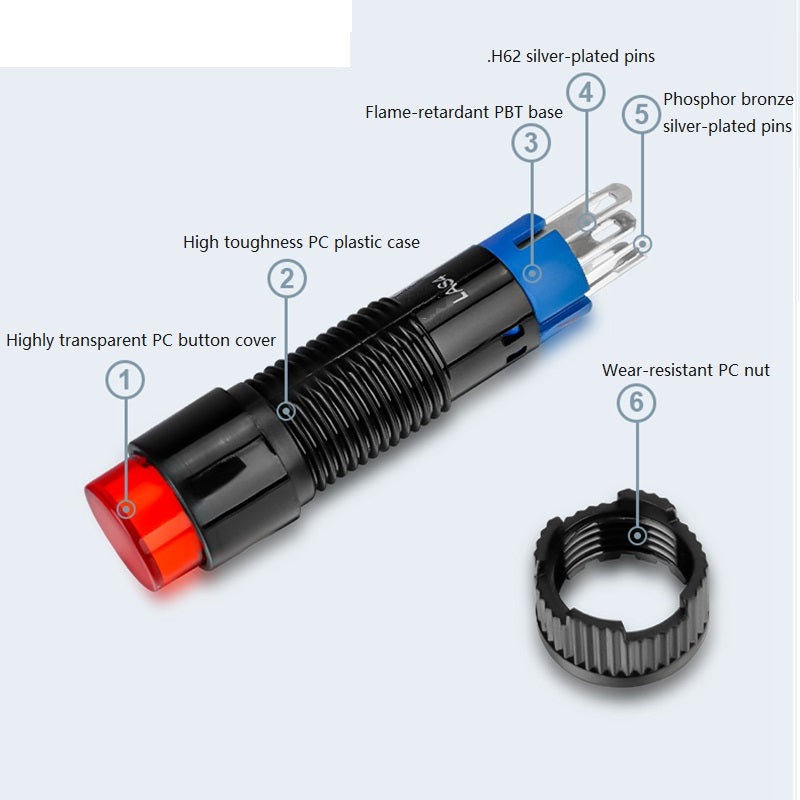 .H62 silver-plated pins

4

Phosphor bronze silver-plated pins

5

Flame-retardant PBT base

3

High toughness PC plastic case

2

Highly transparent PC button cover

1

LAS4

Wear-resistant PC nut

6