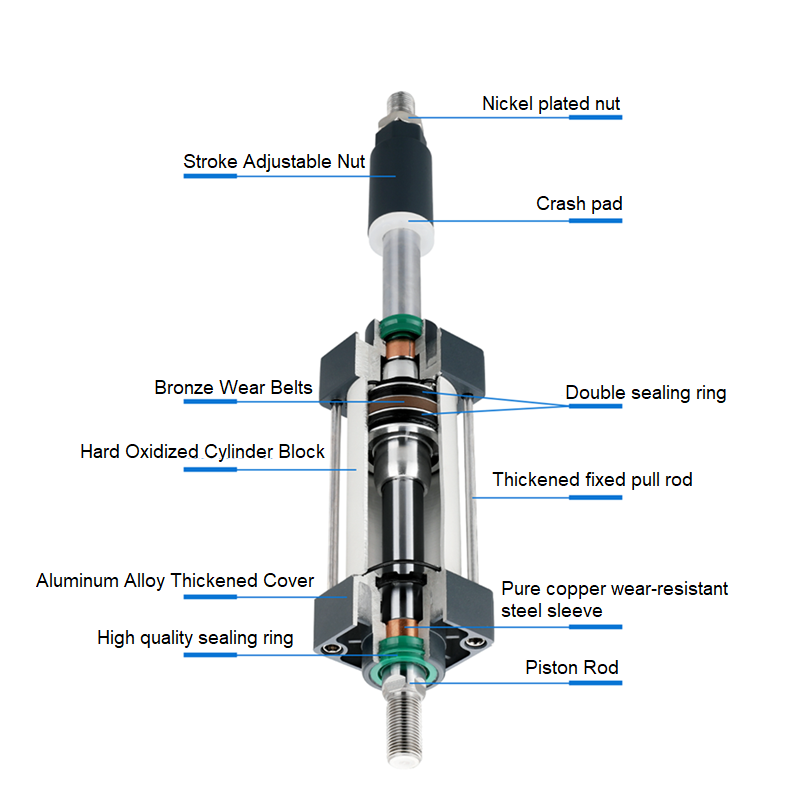 Nickel plated nut

Stroke Adjustable Nut

Crash pad

Bronze Wear Belts

Double sealing ring

Hard Oxidized Cylinder Block

Thickened fixed pull rod

Aluminum Alloy Thickened Cover

Pure copper wear-resistant steel sleeve

High quality sealing ring

Piston Rod