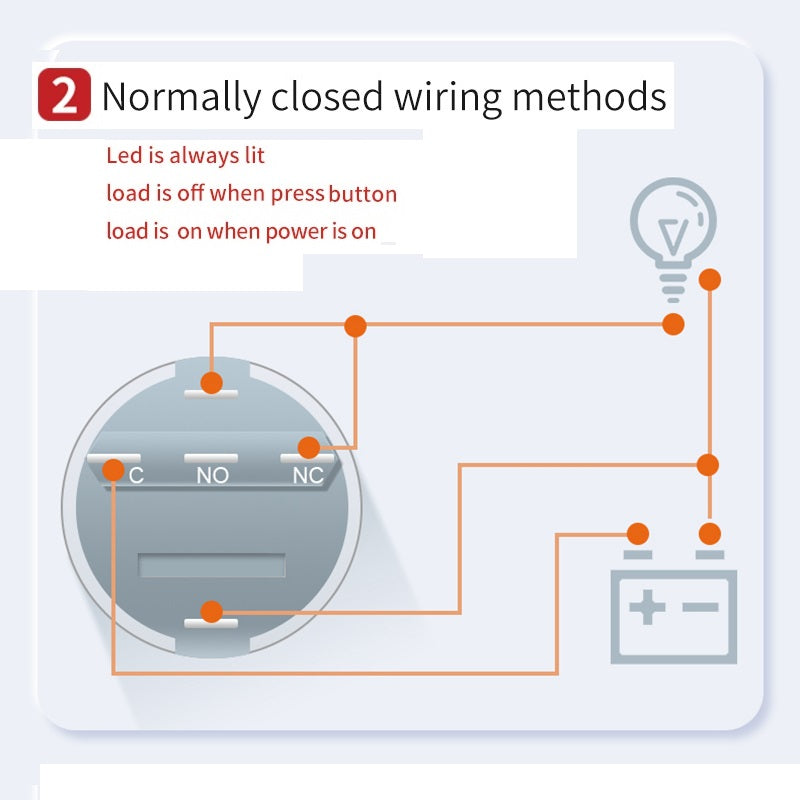 2 Normally closed wiring methods

Led is always lit
load is off when press button
load is on when power is on

C NO NC

+ −