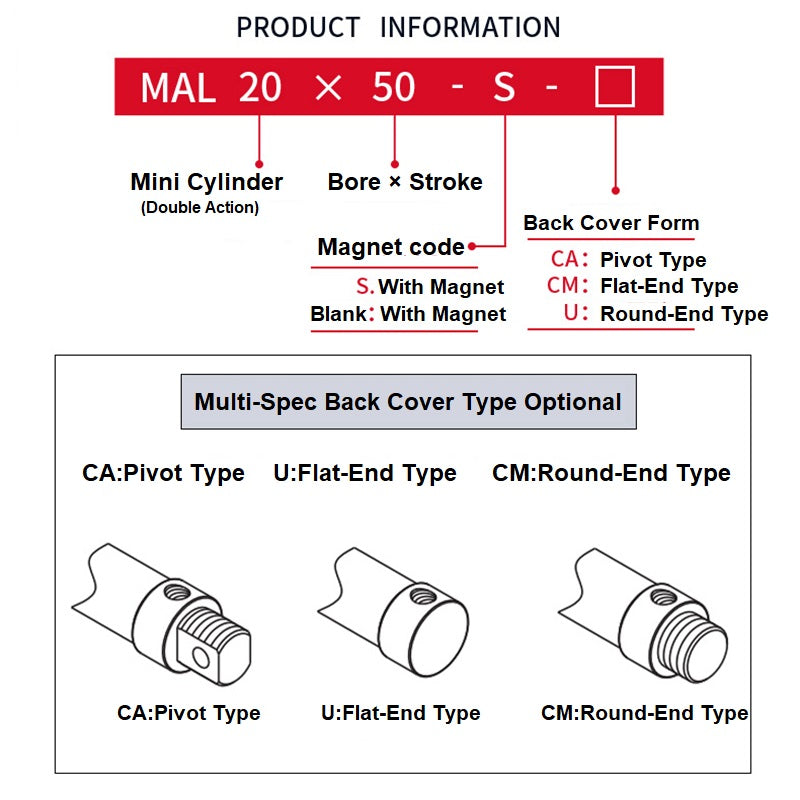 PRODUCT INFORMATION

MAL 20 × 50 - S - □

Mini Cylinder
(Double Action)

Bore × Stroke

Magnet code

S. With Magnet
Blank: With Magnet

Back Cover Form

CA: Pivot Type
CM: Flat-End Type
U: Round-End Type

Multi-Spec Back Cover Type Optional

CA:Pivot Type U:Flat-End Type CM:Round-End Type

CA:Pivot Type U:Flat-End Type CM:Round-End Type