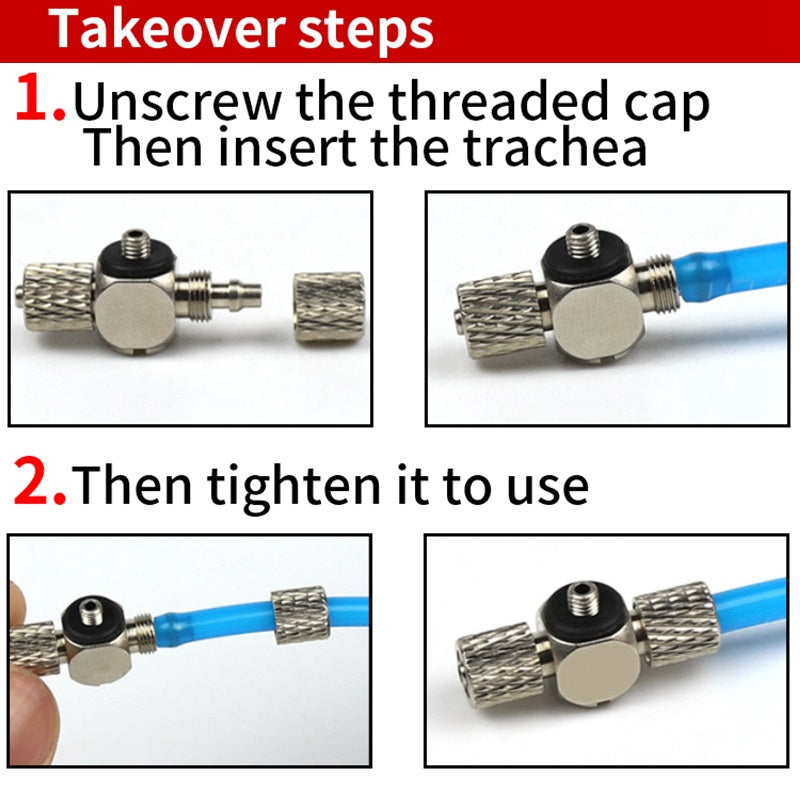 Takeover steps

1. Unscrew the threaded cap Then insert the trachea

2. Then tighten it to use