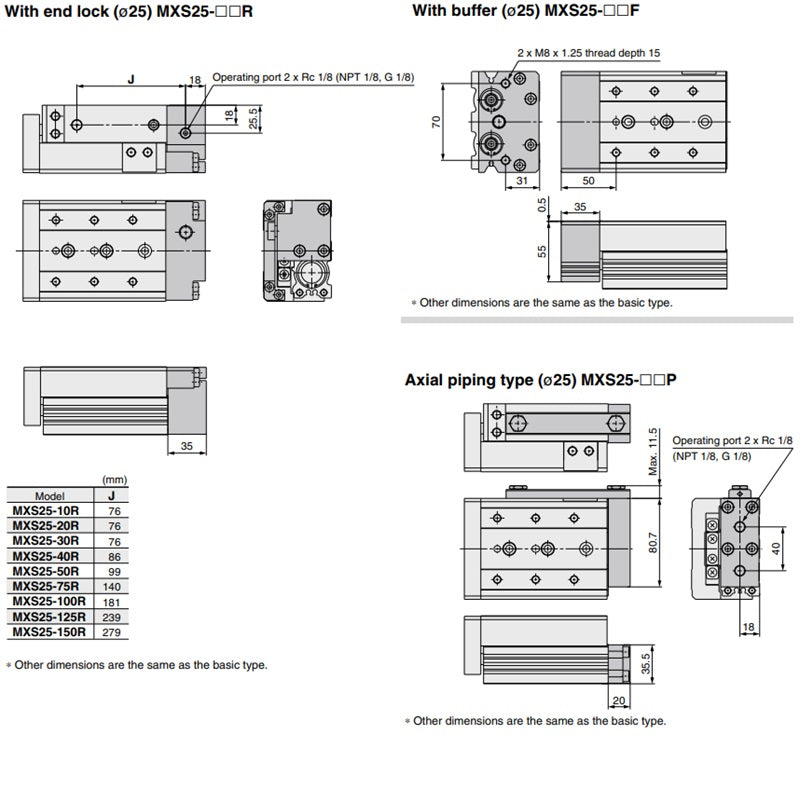 With end lock (ø25) MXS25-□□R

J
18
Operating port 2 x Rc 1/8 (NPT 1/8, G 1/8)
18
25.5

35

(mm)

| Model | J |
|---|---|
| MXS25-10R | 76 |
| MXS25-20R | 76 |
| MXS25-30R | 76 |
| MXS25-40R | 86 |
| MXS25-50R | 99 |
| MXS25-75R | 140 |
| MXS25-100R | 181 |
| MXS25-125R | 239 |
| MXS25-150R | 279 |

∗ Other dimensions are the same as the basic type.

With buffer (ø25) MXS25-□□F

2 x M8 x 1.25 thread depth 15
70
31
50
0.5
35
55

∗ Other dimensions are the same as the basic type.

Axial piping type (ø25) MXS25-□□P

Max. 11.5
Operating port 2 x Rc 1/8 (NPT 1/8, G 1/8)
80.7
40
18
35.5
20

∗ Other dimensions are the same as the basic type.