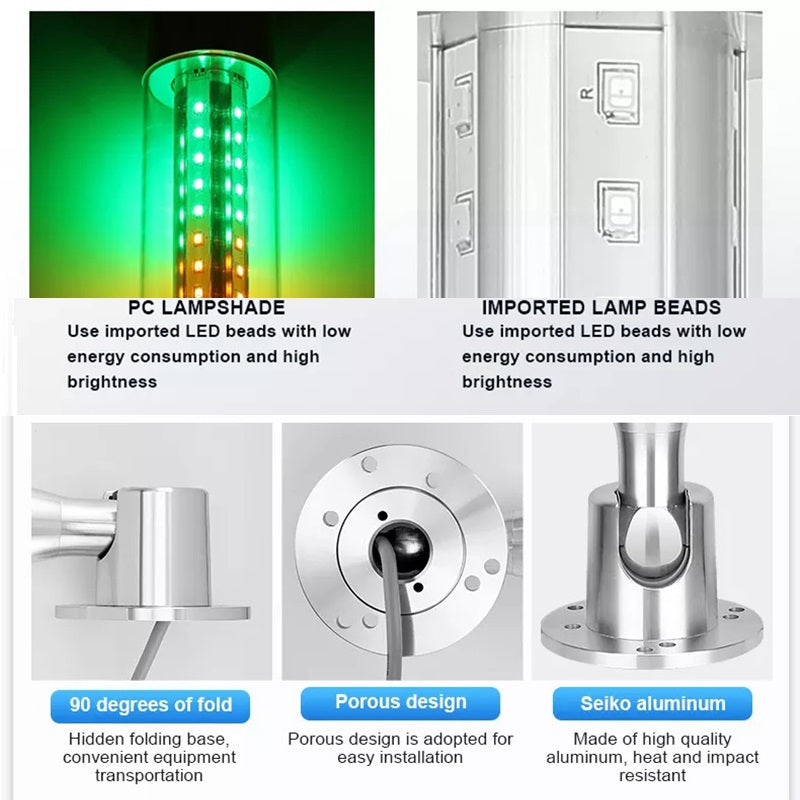 R

PC LAMPSHADE
Use imported LED beads with low energy consumption and high brightness

IMPORTED LAMP BEADS
Use imported LED beads with low energy consumption and high brightness

90 degrees of fold
Hidden folding base, convenient equipment transportation

Porous design
Porous design is adopted for easy installation

Seiko aluminum
Made of high quality aluminum, heat and impact resistant