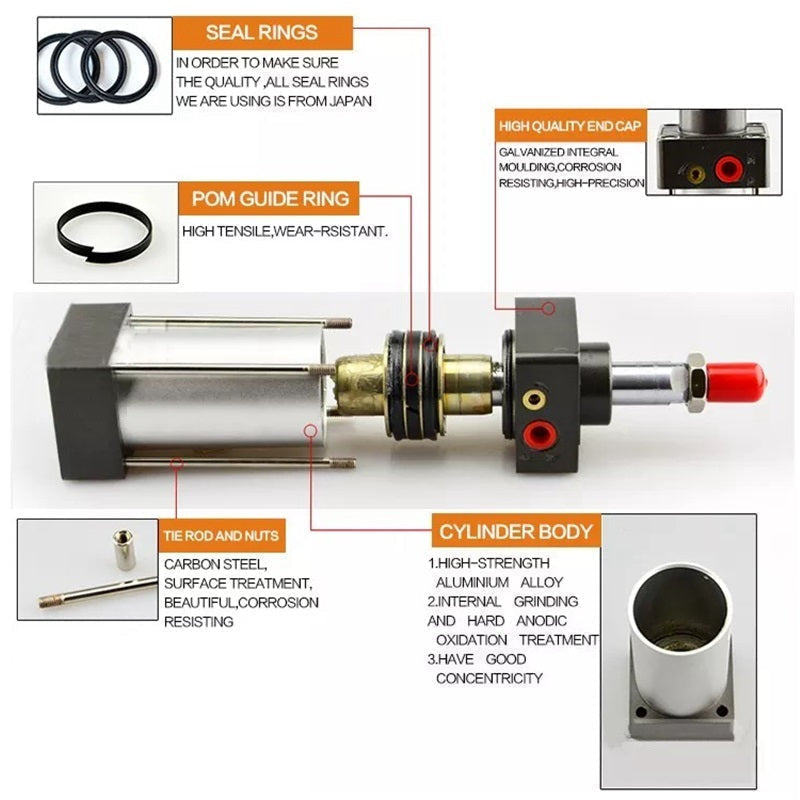 SEAL RINGS

IN ORDER TO MAKE SURE THE QUALITY ,ALL SEAL RINGS WE ARE USING IS FROM JAPAN

HIGH QUALITY END CAP

GALVANIZED INTEGRAL MOULDING,CORROSION RESISTING,HIGH-PRECISION

POM GUIDE RING

HIGH TENSILE,WEAR-RSISTANT.

TIE ROD AND NUTS

CARBON STEEL, SURFACE TREATMENT, BEAUTIFUL,CORROSION RESISTING

CYLINDER BODY

1.HIGH-STRENGTH ALUMINIUM ALLOY
2.INTERNAL GRINDING AND HARD ANODIC OXIDATION TREATMENT
3.HAVE GOOD CONCENTRICITY