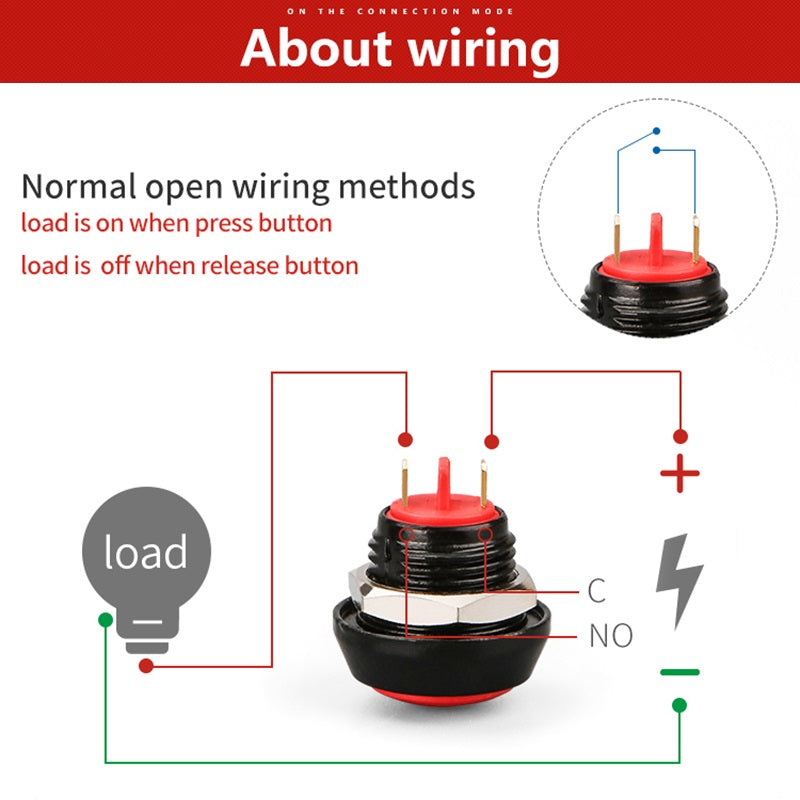 ON THE CONNECTION MODE
About wiring

Normal open wiring methods
load is on when press button
load is off when release button

load

C
NO
+
−