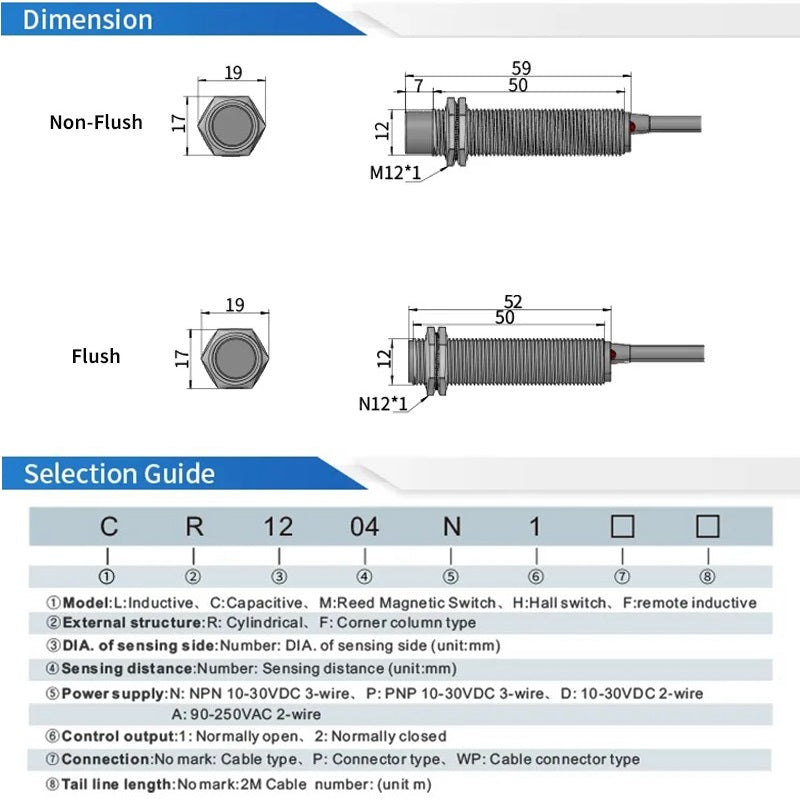 Dimension

Non-Flush

19

17

59

7

50

12

M12*1

Flush

19

17

52

50

12

N12*1

Selection Guide

| C | R | 12 | 04 | N | 1 | □ | □ |
|---|---|---|---|---|---|---|---|
| ① | ② | ③ | ④ | ⑤ | ⑥ | ⑦ | ⑧ |

①Model:L:Inductive、C:Capacitive、M:Reed Magnetic Switch、H:Hall switch、F:remote inductive
②External structure:R: Cylindrical、F: Corner column type
③DIA. of sensing side:Number: DIA. of sensing side (unit:mm)
④Sensing distance:Number: Sensing distance (unit:mm)
⑤Power supply:N: NPN 10-30VDC 3-wire、P: PNP 10-30VDC 3-wire、D: 10-30VDC 2-wire A: 90-250VAC 2-wire
⑥Control output:1: Normally open、2: Normally closed
⑦Connection:No mark: Cable type、P: Connector type、WP: Cable connector type
⑧Tail line length:No mark:2M Cable number: (unit m)