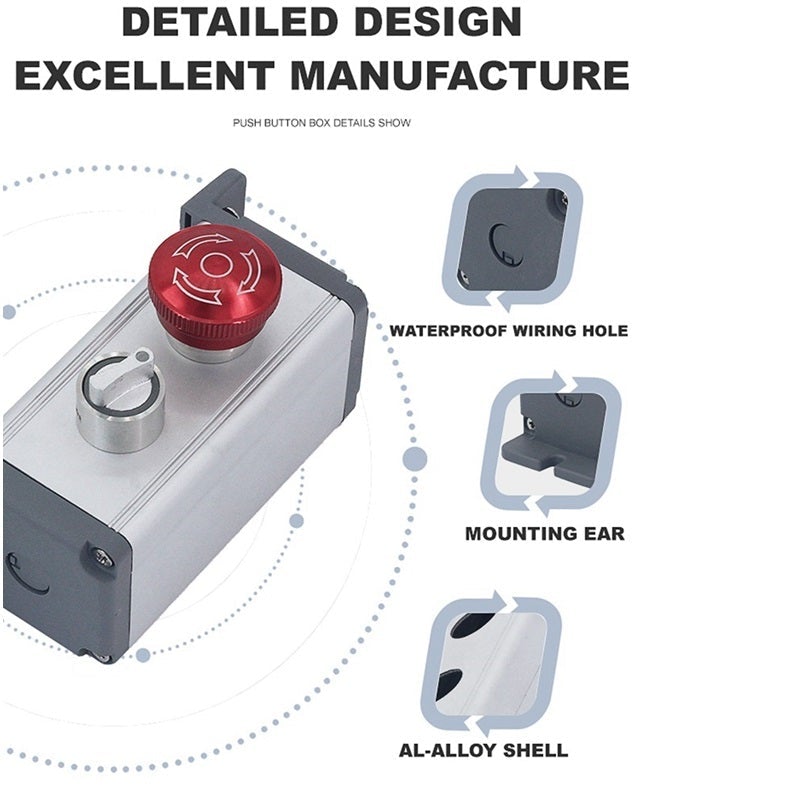 DETAILED DESIGN
EXCELLENT MANUFACTURE

PUSH BUTTON BOX DETAILS SHOW

WATERPROOF WIRING HOLE

MOUNTING EAR

AL-ALLOY SHELL